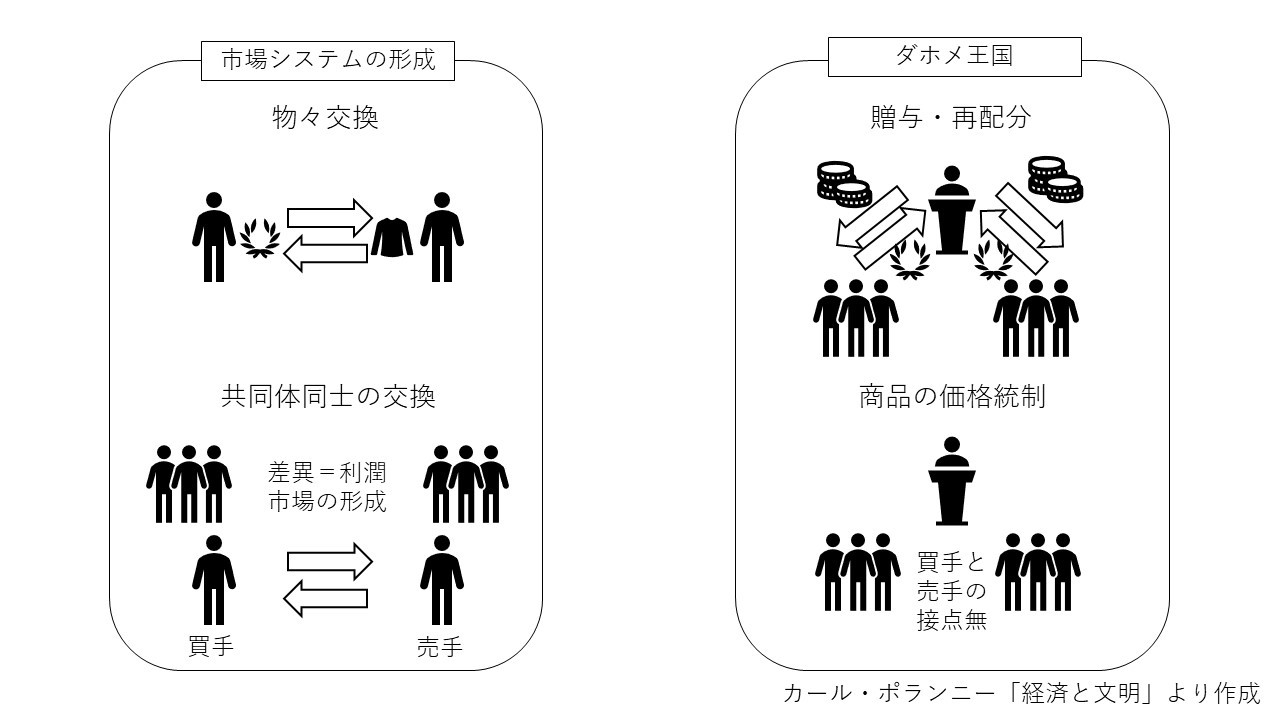 市場システムの形成

物々交換

共同体同士の交換

差異＝利潤
市場の形成

買手

売手

ダホメ王国

贈与・再配分

商品の価格統制

買手と
売手の
接点無

カール・ポランニー「経済と文明」より作成