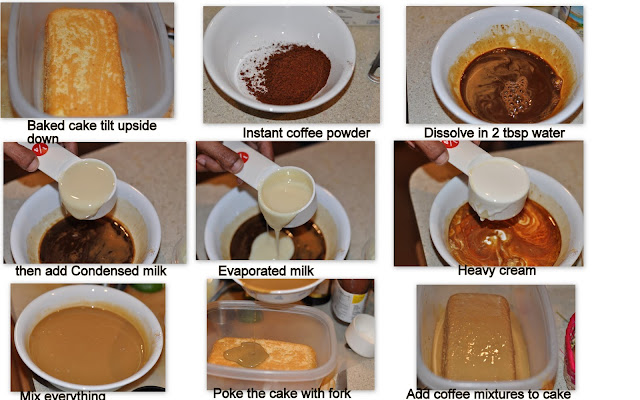 Baked cake tilt upside down

Instant coffee powder

Dissolve in 2 tbsp water

then add Condensed milk

Evaporated milk

Heavy cream

Mix everything

Poke the cake with fork

Add coffee mixtures to cake