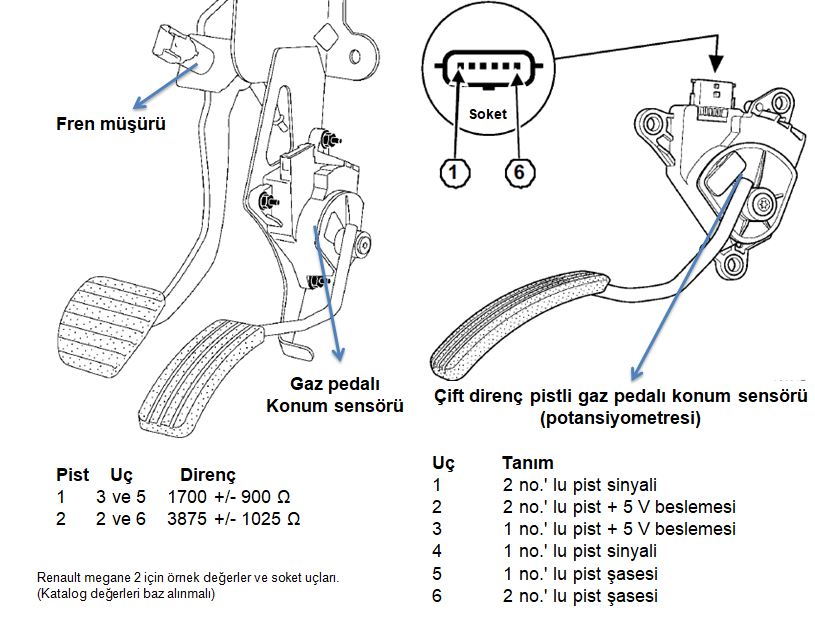 Fren müşürü

Gaz pedalı Konum sensörü

Soket

1

6

Çift direnç pistli gaz pedalı konum sensörü (potansiyometresi)

| Pist | Uç | Direnç |
|---|---|---|
| 1 | 3 ve 5 | 1700 +/- 900 Ω |
| 2 | 2 ve 6 | 3875 +/- 1025 Ω |

Renault megane 2 için örnek değerler ve soket uçları. (Katalog değerleri baz alınmalı)

| Uç | Tanım |
|---|---|
| 1 | 2 no.' lu pist sinyali |
| 2 | 2 no.' lu pist + 5 V beslemesi |
| 3 | 1 no.' lu pist + 5 V beslemesi |
| 4 | 1 no.' lu pist sinyali |
| 5 | 1 no.' lu pist şasesi |
| 6 | 2 no.' lu pist şasesi |