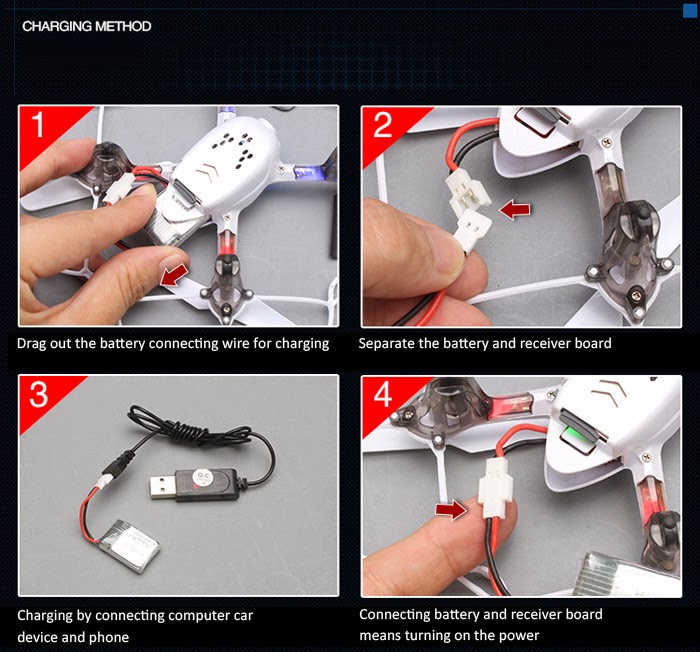 CHARGING METHOD

1

Drag out the battery connecting wire for charging

2

Separate the battery and receiver board

3

Q.C.

Charging by connecting computer car device and phone

4

Connecting battery and receiver board means turning on the power