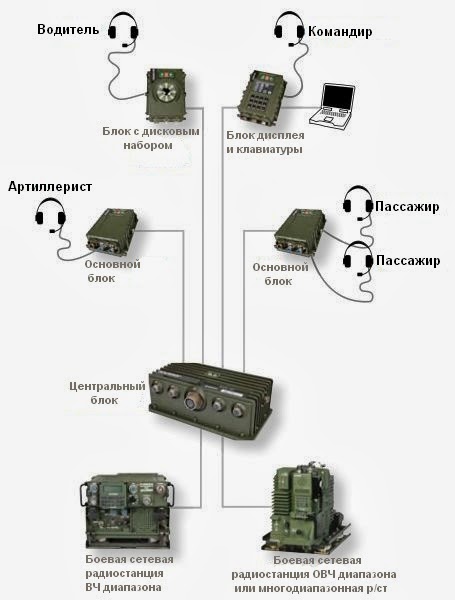 Водитель

Командир

Блок с дисковым набором

Блок дисплея и клавиатуры

Артиллерист

Пассажир

Пассажир

Основной блок

Основной блок

Центральный блок

Боевая сетевая радиостанция ВЧ диапазона

Боевая сетевая радиостанция ОВЧ диапазона или многодиапазонная р/ст