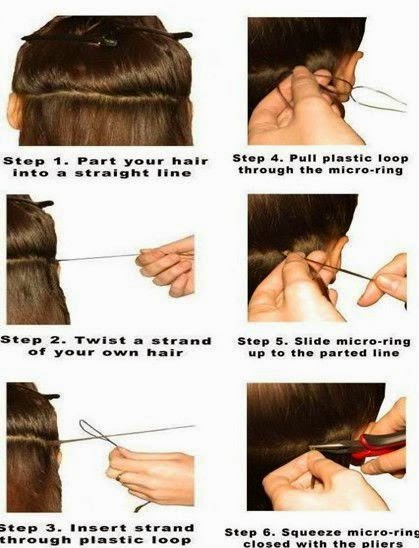 Step 1. Part your hair into a straight line

Step 2. Twist a strand of your own hair

Step 3. Insert strand through plastic loop

Step 4. Pull plastic loop through the micro-ring

Step 5. Slide micro-ring up to the parted line

Step 6. Squeeze micro-ring closed with the pliers