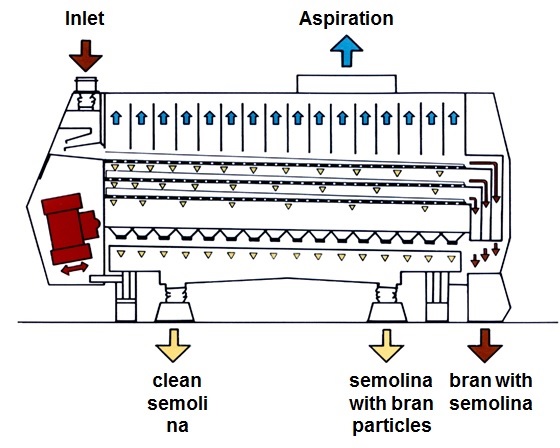 Inlet

Aspiration

clean semoli na

semolina with bran particles

bran with semolina