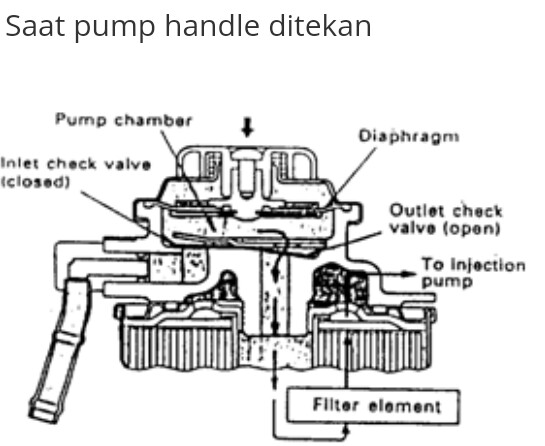 Saat pump handle ditekan

Pump chamber

Diaphragm

Inlet check valve (closed)

Outlet check valve (open)

To injection pump

Filter element