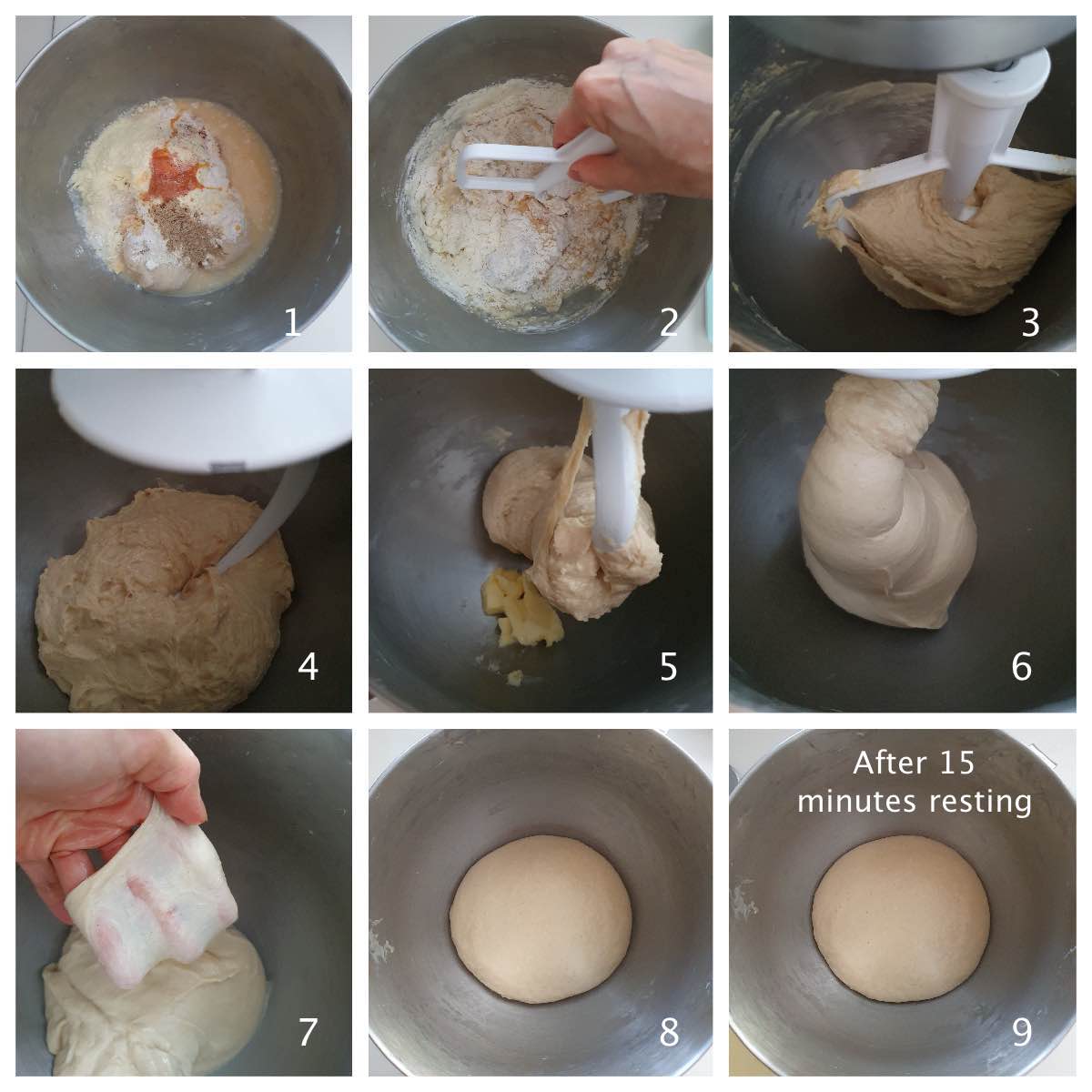 1

2

3

4

5

6

7

8

After 15 minutes resting

9