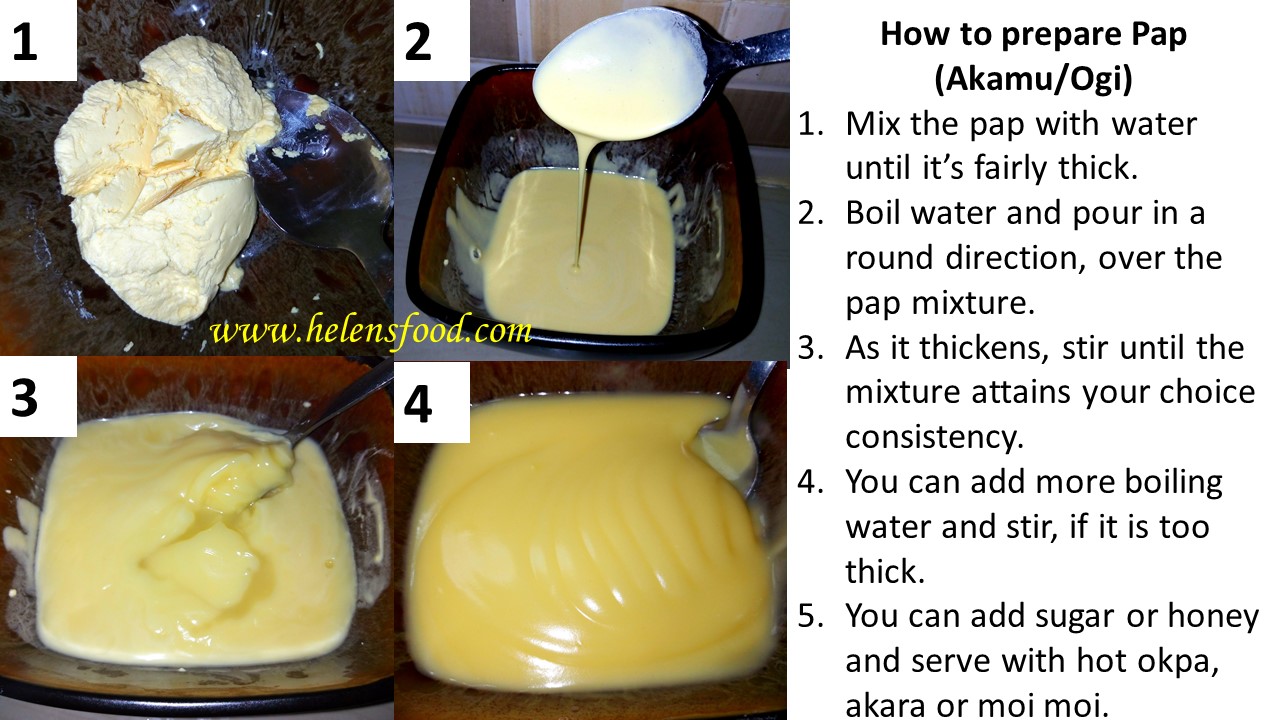 1

2

www.helensfood.com

3

4

How to prepare Pap (Akamu/Ogi)

1. Mix the pap with water until it's fairly thick.
2. Boil water and pour in a round direction, over the pap mixture.
3. As it thickens, stir until the mixture attains your choice consistency.
4. You can add more boiling water and stir, if it is too thick.
5. You can add sugar or honey and serve with hot okpa, akara or moi moi.