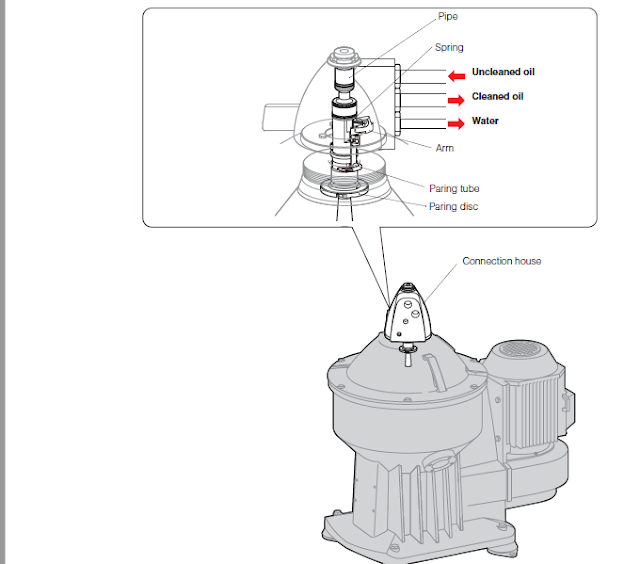 Pipe
Spring
Uncleaned oil
Cleaned oil
Water
Arm
Paring tube
Paring disc
Connection house