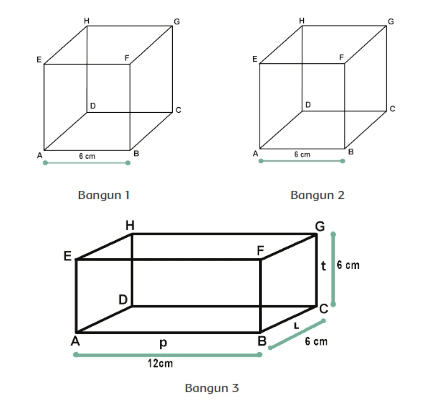 H G E F D C A 6 cm B

Bangun 1

H G E F D C A 6 cm B

Bangun 2

H G E F t 6 cm D C L A p B 6 cm 12cm

Bangun 3