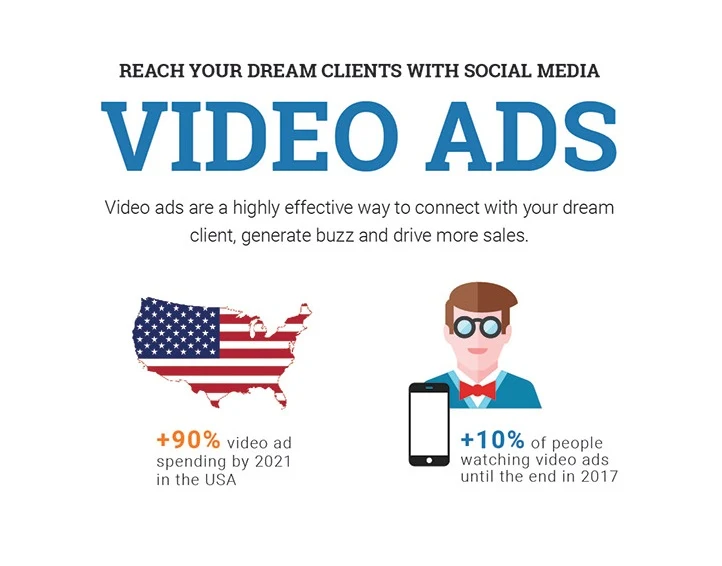 REACH YOUR DREAM CLIENTS WITH SOCIAL MEDIA

VIDEO ADS

Video ads are a highly effective way to connect with your dream client, generate buzz and drive more sales.

+90% video ad spending by 2021 in the USA

+10% of people watching video ads until the end in 2017