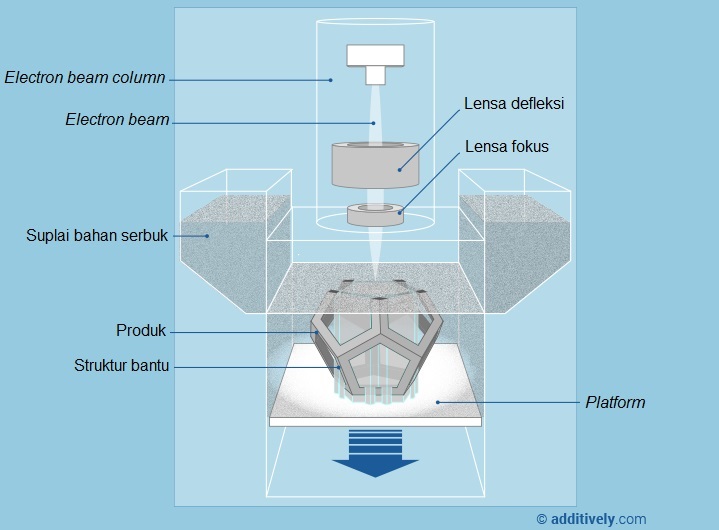 Electron beam column

Electron beam

Lensa defleksi

Lensa fokus

Suplai bahan serbuk

Produk

Struktur bantu

Platform

© additively.com