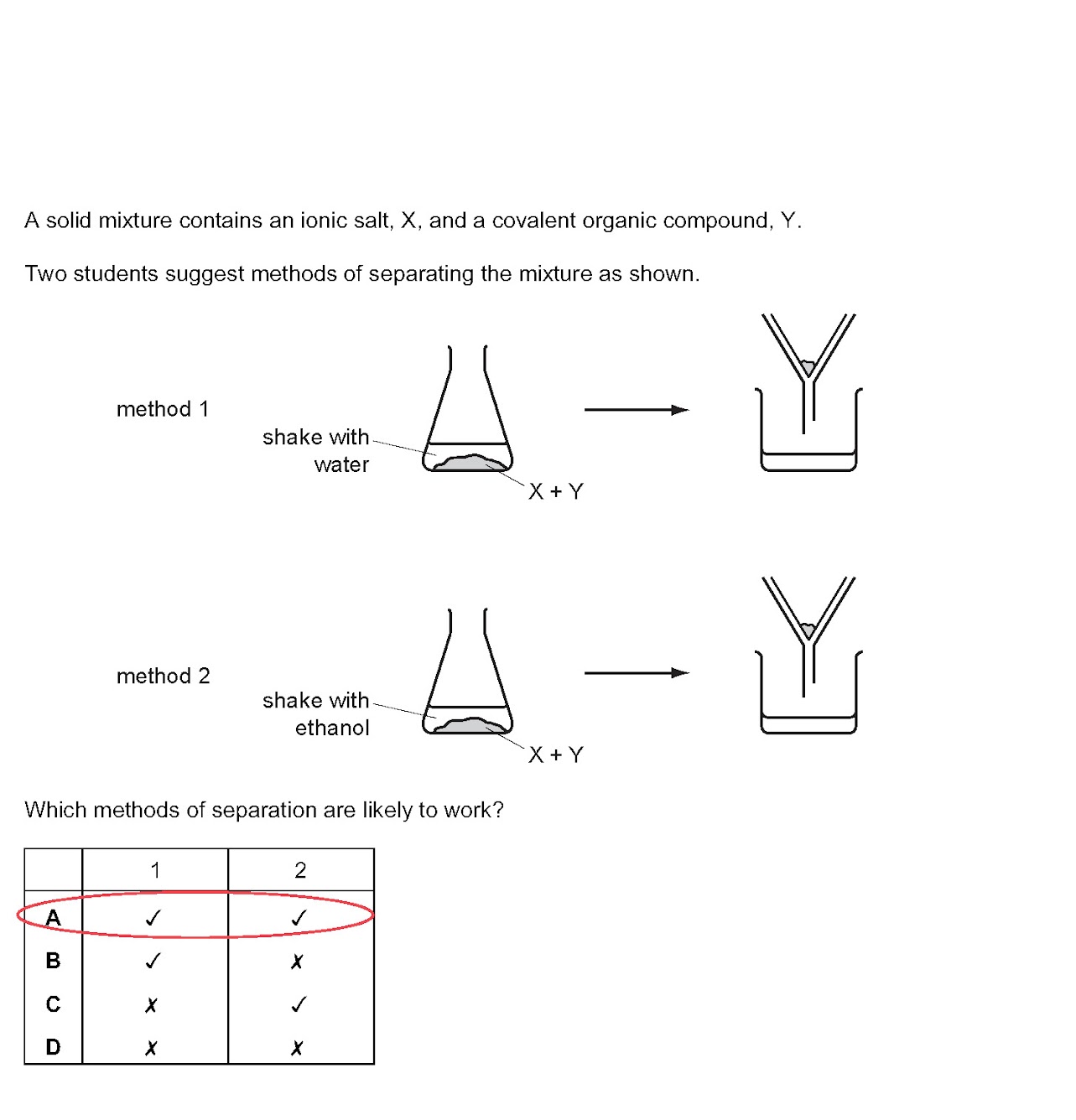 A solid mixture contains an ionic salt, X, and a covalent organic compound, Y.

Two students suggest methods of separating the mixture as shown.

method 1

shake with water

X + Y

method 2

shake with ethanol

X + Y

Which methods of separation are likely to work?

|   | 1 | 2 |
|---|---|---|
| A | ✓ | ✓ |
| B | ✓ | ✗ |
| C | ✗ | ✓ |
| D | ✗ | ✗ |