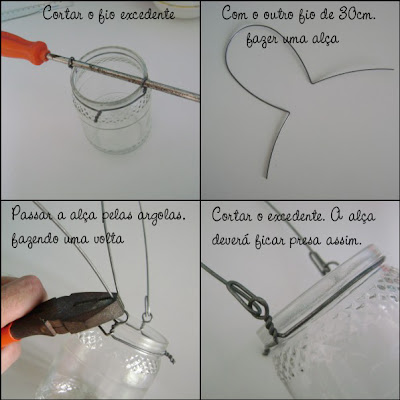 Cortar o fio excedente

Com o outro fio de 30cm. fazer uma alça

Passar a alça pelas argolas. fazendo uma volta

Cortar o excedente. A alça deverá ficar presa assim.