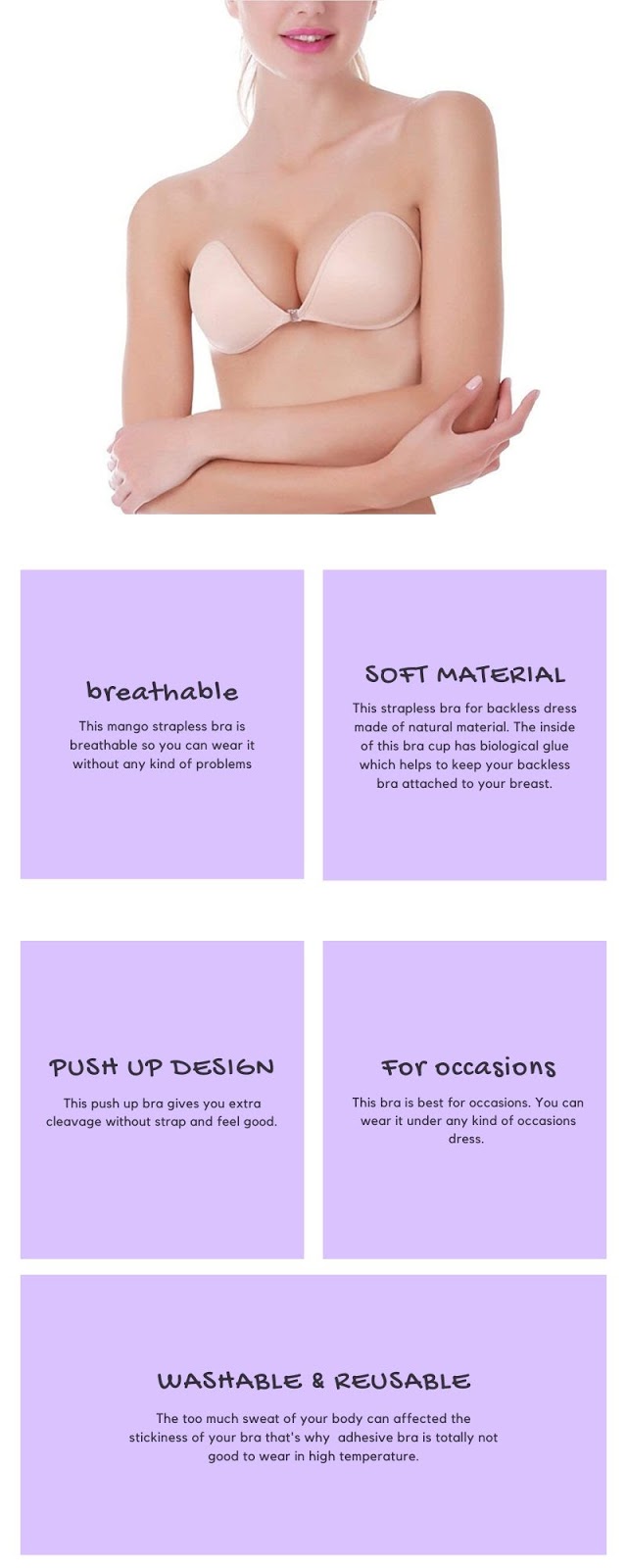 breathable

This mango strapless bra is breathable so you can wear it without any kind of problems

SOFT MATERIAL

This strapless bra for backless dress made of natural material. The inside of this bra cup has biological glue which helps to keep your backless bra attached to your breast.

PUSH UP DESIGN

This push up bra gives you extra cleavage without strap and feel good.

For occasions

This bra is best for occasions. You can wear it under any kind of occasions dress.

WASHABLE & REUSABLE

The too much sweat of your body can affected the stickiness of your bra that's why adhesive bra is totally not good to wear in high temperature.