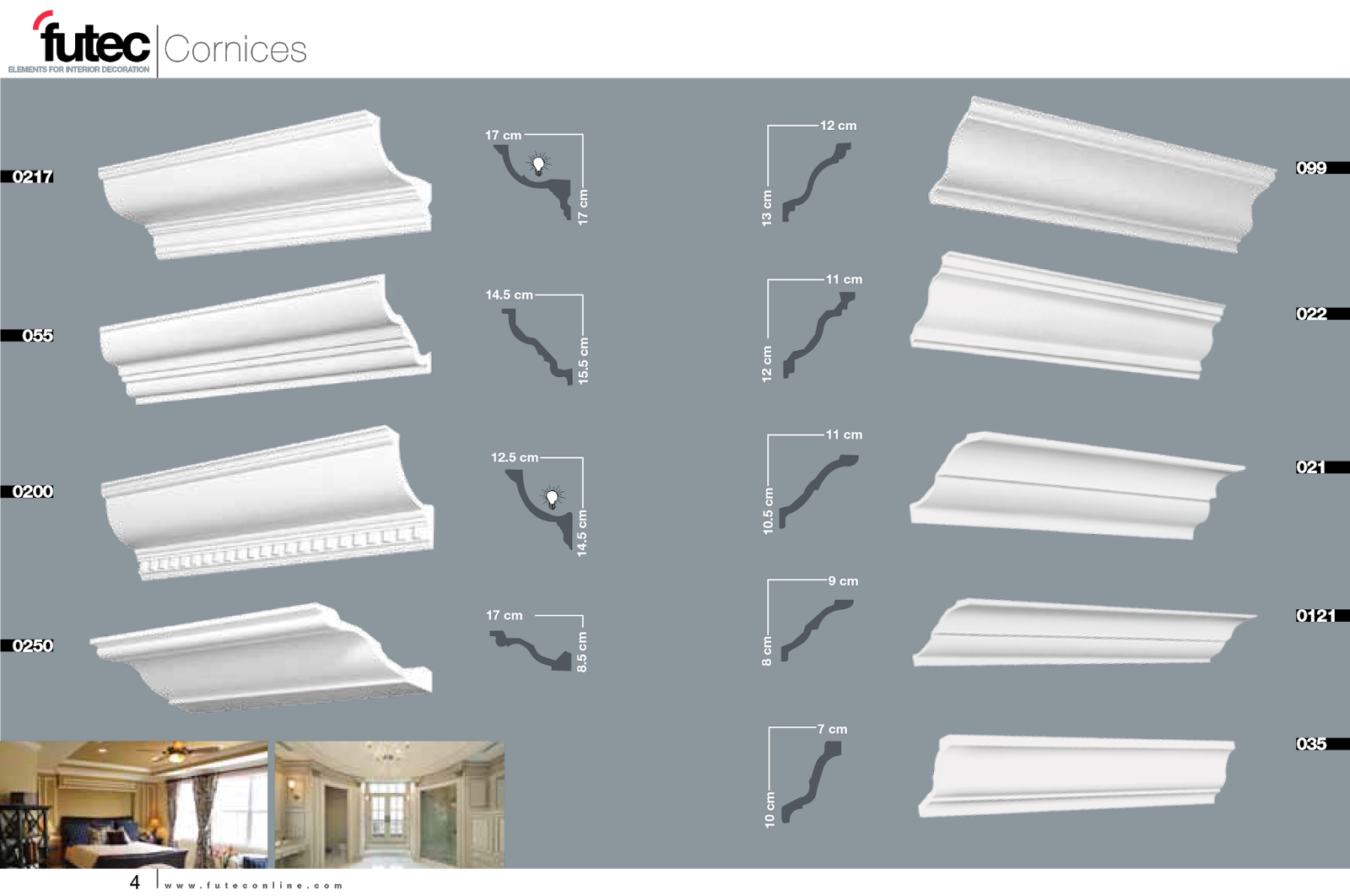 futec
ELEMENTS FOR INTERIOR DECORATION
Cornices

0217
17 cm
17 cm

055
14.5 cm
15.5 cm

0200
12.5 cm
14.5 cm

0250
17 cm
8.5 cm

12 cm
13 cm
099

11 cm
12 cm
022

11 cm
10.5 cm
021

9 cm
8 cm
0121

7 cm
10 cm
035

4
www.futeconline.com