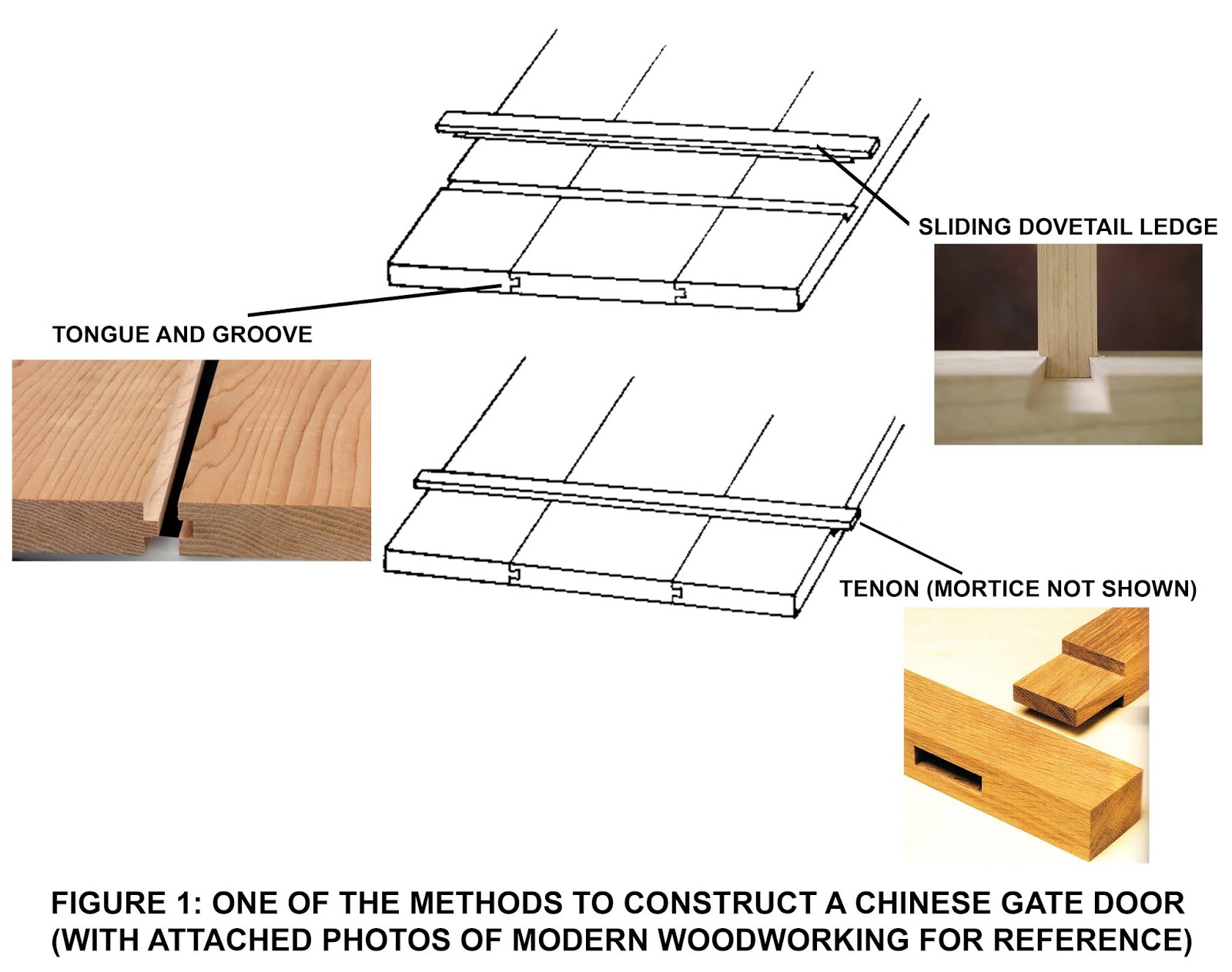 SLIDING DOVETAIL LEDGE

TONGUE AND GROOVE

TENON (MORTICE NOT SHOWN)

FIGURE 1: ONE OF THE METHODS TO CONSTRUCT A CHINESE GATE DOOR (WITH ATTACHED PHOTOS OF MODERN WOODWORKING FOR REFERENCE)