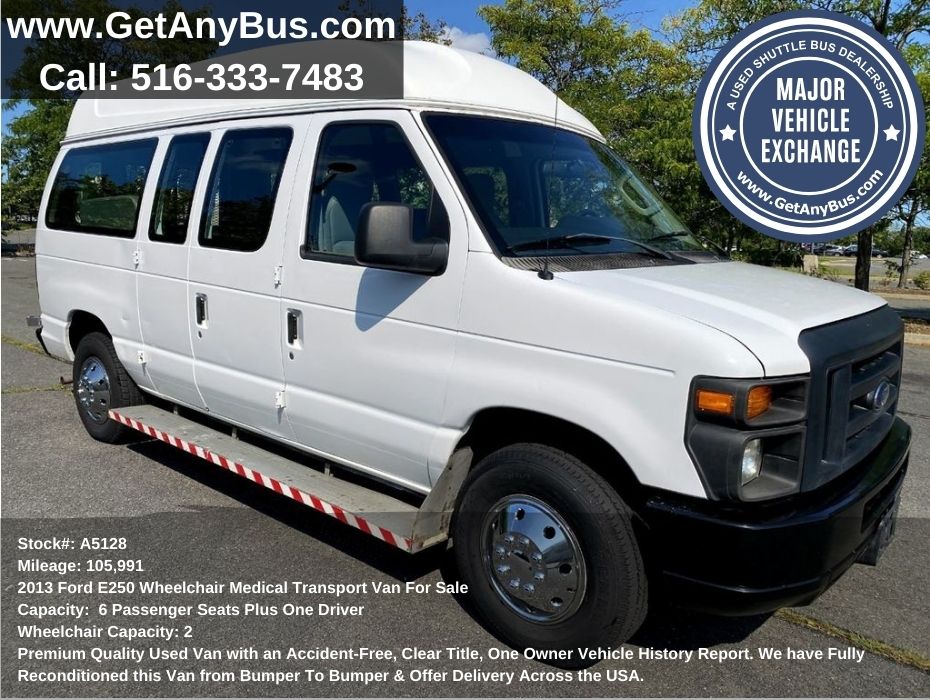 www.GetAnyBus.com
Call: 516-333-7483

A USED SHUTTLE BUS DEALERSHIP
MAJOR VEHICLE EXCHANGE
www.GetAnyBus.com

Stock#: A5128
Mileage: 105,991
2013 Ford E250 Wheelchair Medical Transport Van For Sale
Capacity: 6 Passenger Seats Plus One Driver
Wheelchair Capacity: 2
Premium Quality Used Van with an Accident-Free, Clear Title, One Owner Vehicle History Report. We have Fully Reconditioned this Van from Bumper To Bumper & Offer Delivery Across the USA.