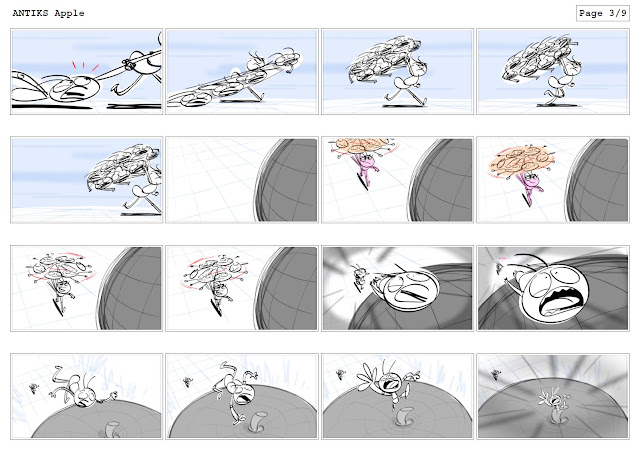 ANTIKS Apple

Page 3/9