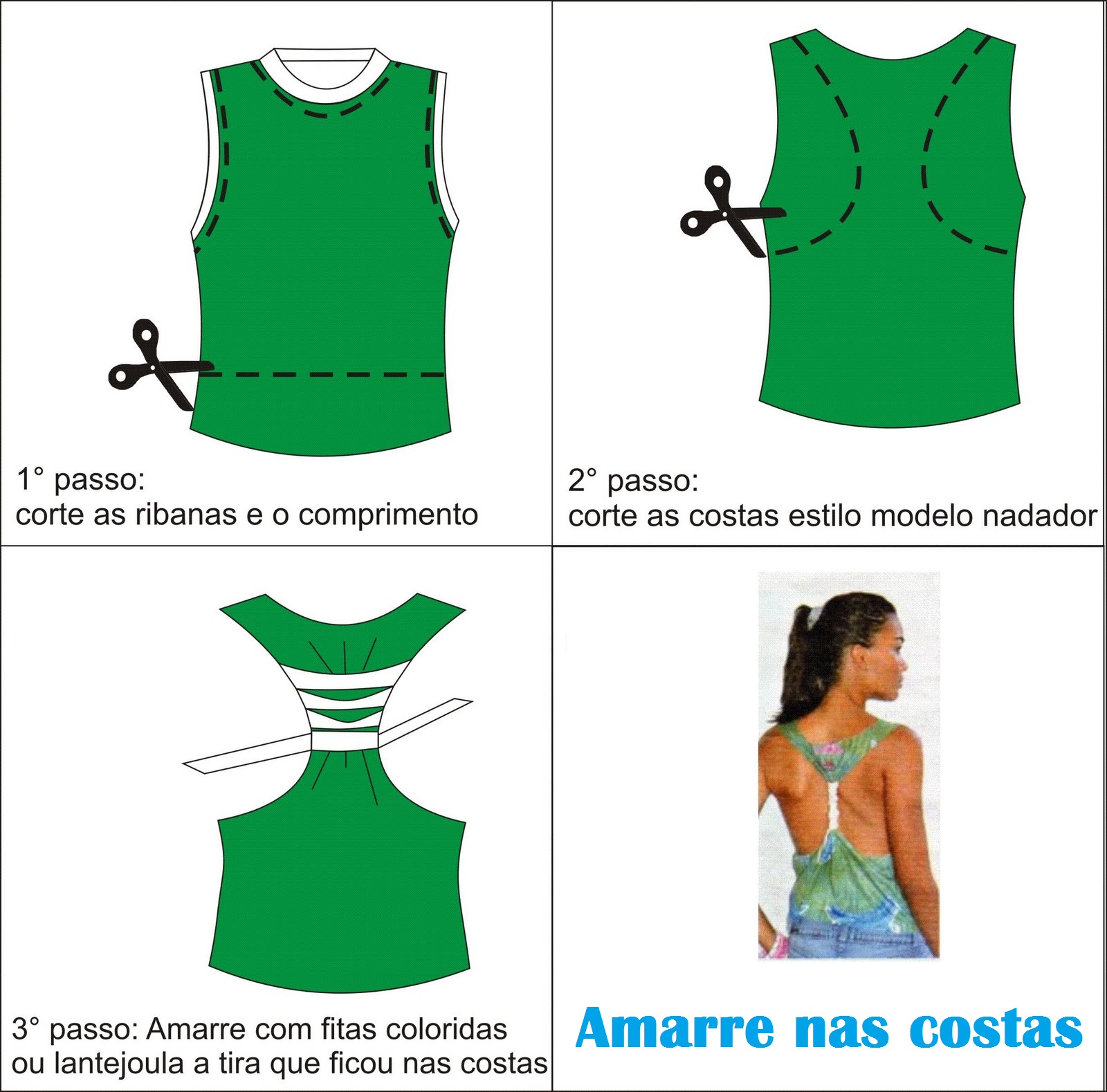 1° passo:
corte as ribanas e o comprimento

2° passo:
corte as costas estilo modelo nadador

3° passo: Amarre com fitas coloridas ou lantejoula a tira que ficou nas costas

Amarre nas costas