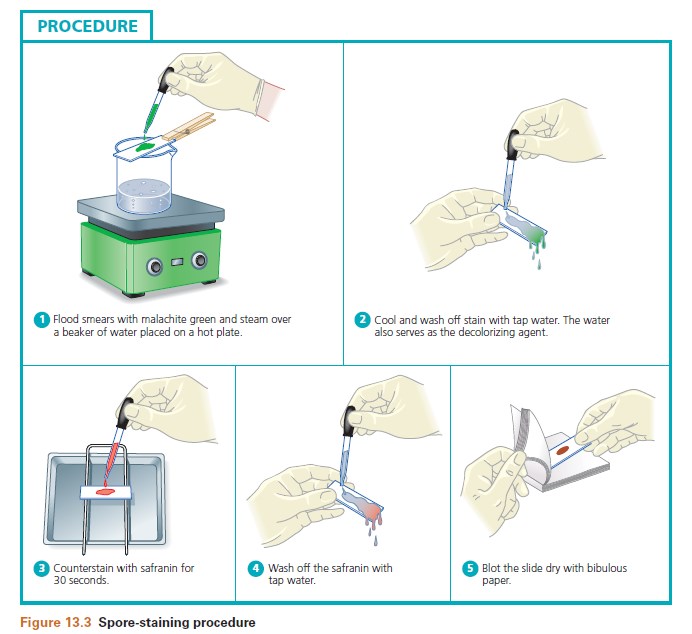 PROCEDURE

1 Flood smears with malachite green and steam over a beaker of water placed on a hot plate.

2 Cool and wash off stain with tap water. The water also serves as the decolorizing agent.

3 Counterstain with safranin for 30 seconds.

4 Wash off the safranin with tap water.

5 Blot the slide dry with bibulous paper.

Figure 13.3 Spore-staining procedure