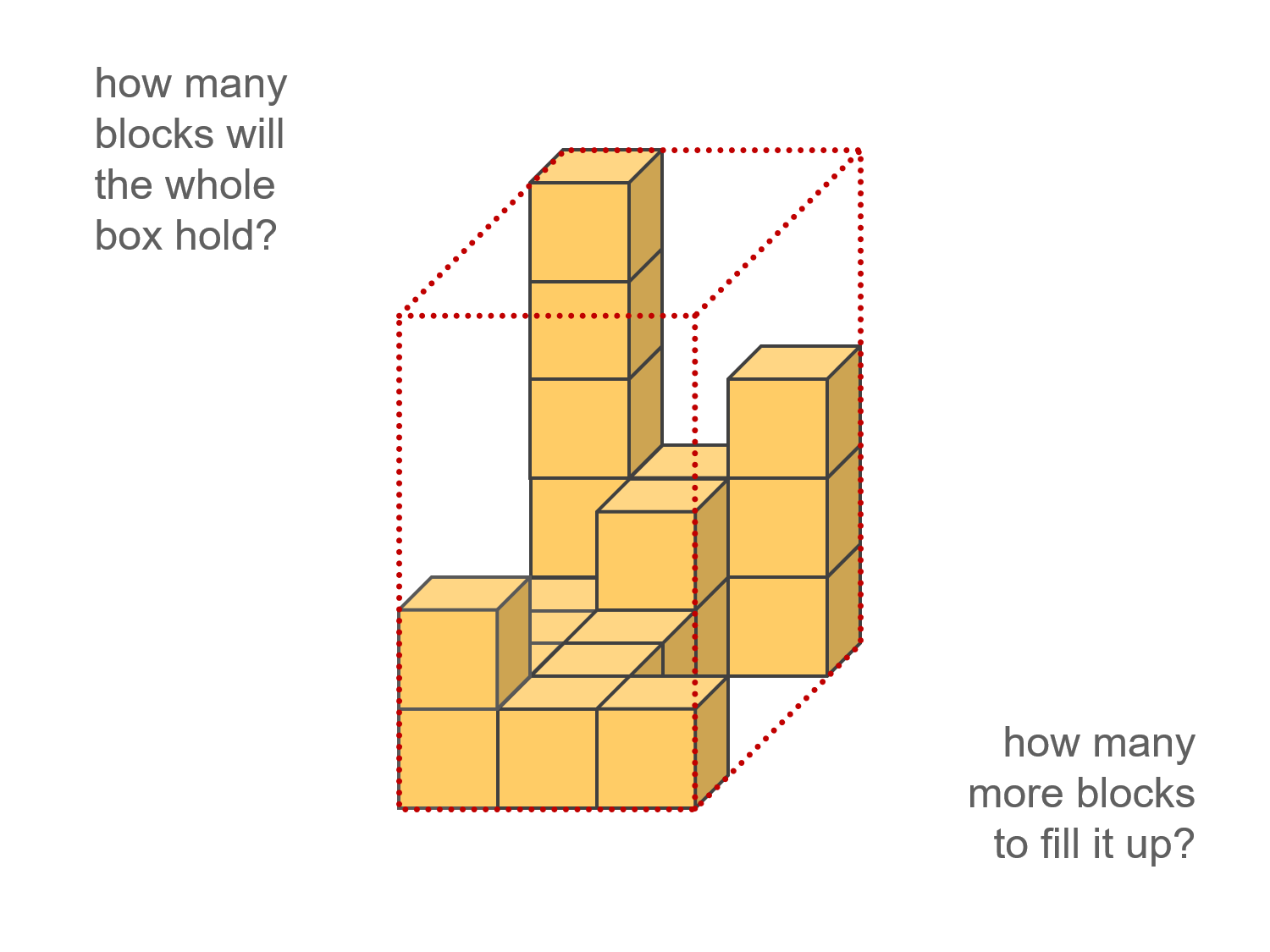 how many blocks will the whole box hold?

how many more blocks to fill it up?