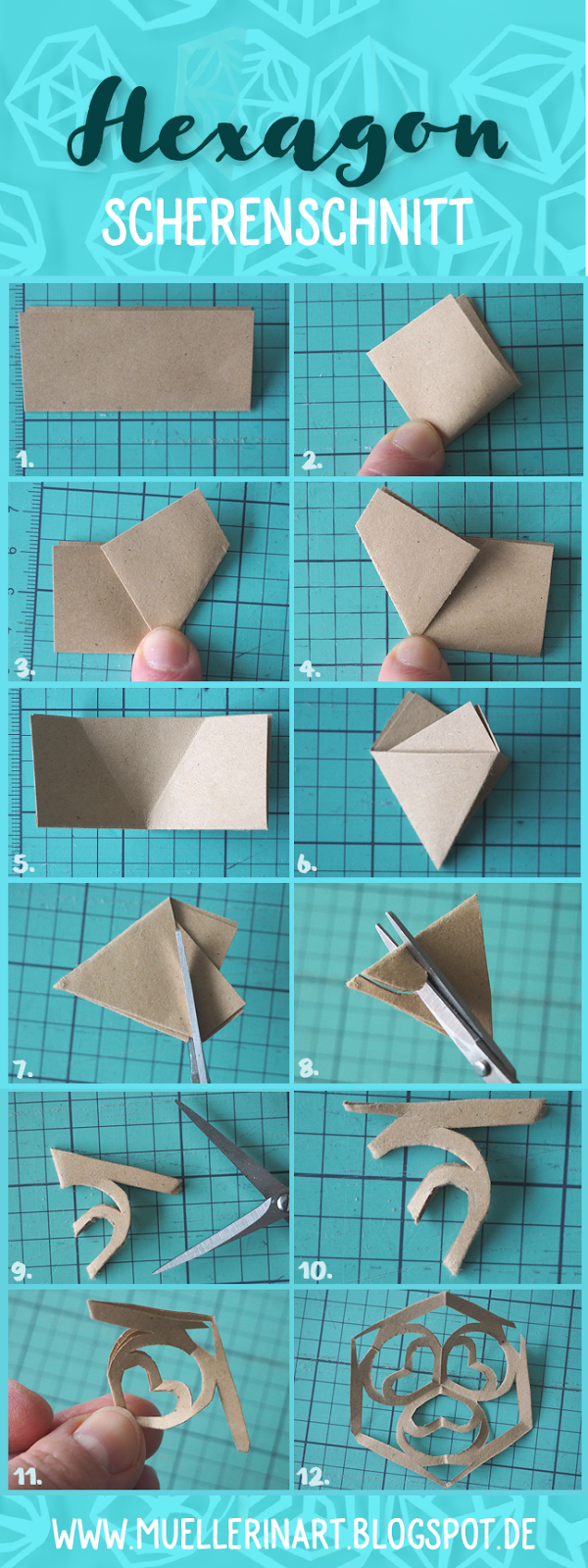 Hexagon
SCHERENSCHNITT

1.

2.

3.

4.

5.

6.

7.

8.

9.

10.

11.

12.

WWW.MUELLERINART.BLOGSPOT.DE