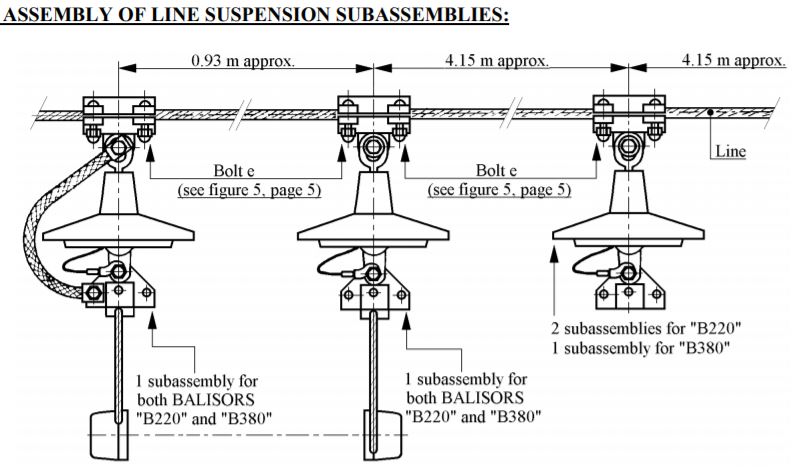 ASSEMBLY OF LINE SUSPENSION SUBASSEMBLIES:

0.93 m approx.
4.15 m approx.
4.15 m approx.

Line

Bolt e
(see figure 5, page 5)

Bolt e
(see figure 5, page 5)

2 subassemblies for "B220"
1 subassembly for "B380"

1 subassembly for
both BALISORS
"B220" and "B380"

1 subassembly for
both BALISORS
"B220" and "B380"