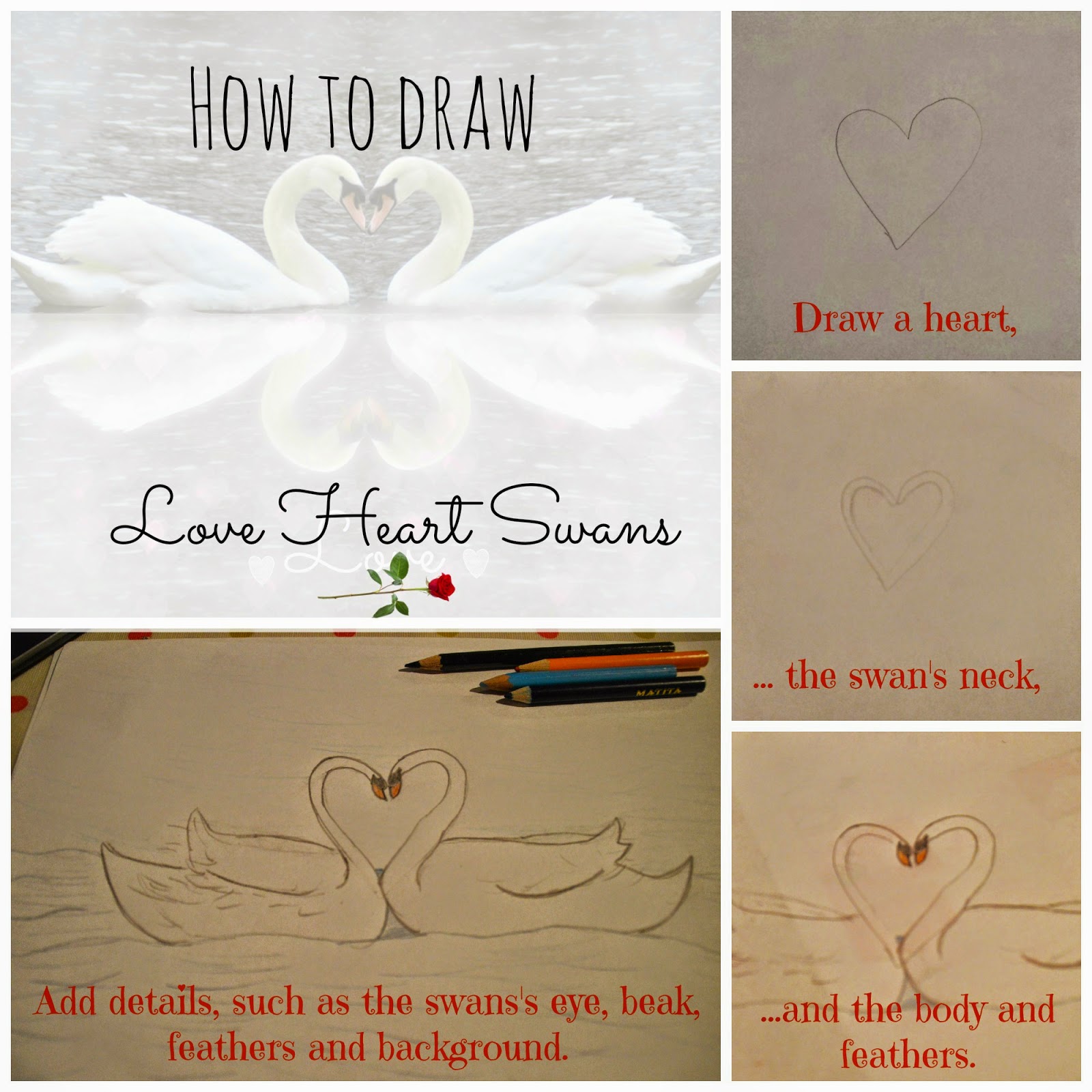 HOW TO DRAW

Love Heart Swans

Love

Draw a heart,

... the swan's neck,

...and the body and feathers.

MATITA

Add details, such as the swans's eye, beak, feathers and background.