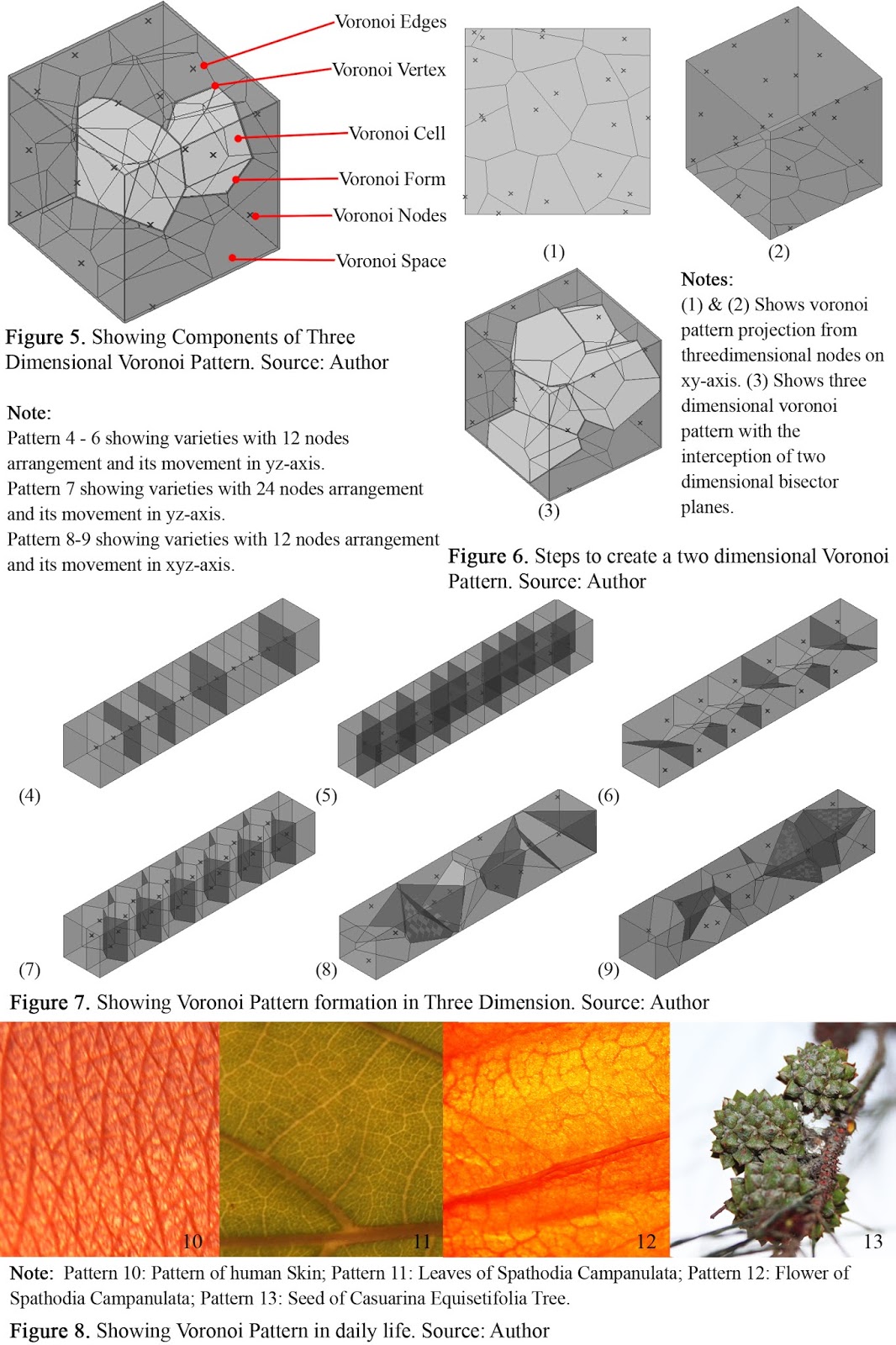 Voronoi Edges
Voronoi Vertex
Voronoi Cell
Voronoi Form
Voronoi Nodes
Voronoi Space

Figure 5. Showing Components of Three Dimensional Voronoi Pattern. Source: Author

Note:
Pattern 4 - 6 showing varieties with 12 nodes arrangement and its movement in yz-axis.
Pattern 7 showing varieties with 24 nodes arrangement and its movement in yz-axis.
Pattern 8-9 showing varieties with 12 nodes arrangement and its movement in xyz-axis.

(1)

(2)

(3)

Notes:
(1) & (2) Shows voronoi pattern projection from threedimensional nodes on xy-axis. (3) Shows three dimensional voronoi pattern with the interception of two dimensional bisector planes.

Figure 6. Steps to create a two dimensional Voronoi Pattern. Source: Author

(4)

(5)

(6)

(7)

(8)

(9)

Figure 7. Showing Voronoi Pattern formation in Three Dimension. Source: Author

10

11

12

13

Note: Pattern 10: Pattern of human Skin; Pattern 11: Leaves of Spathodia Campanulata; Pattern 12: Flower of Spathodia Campanulata; Pattern 13: Seed of Casuarina Equisetifolia Tree.

Figure 8. Showing Voronoi Pattern in daily life. Source: Author