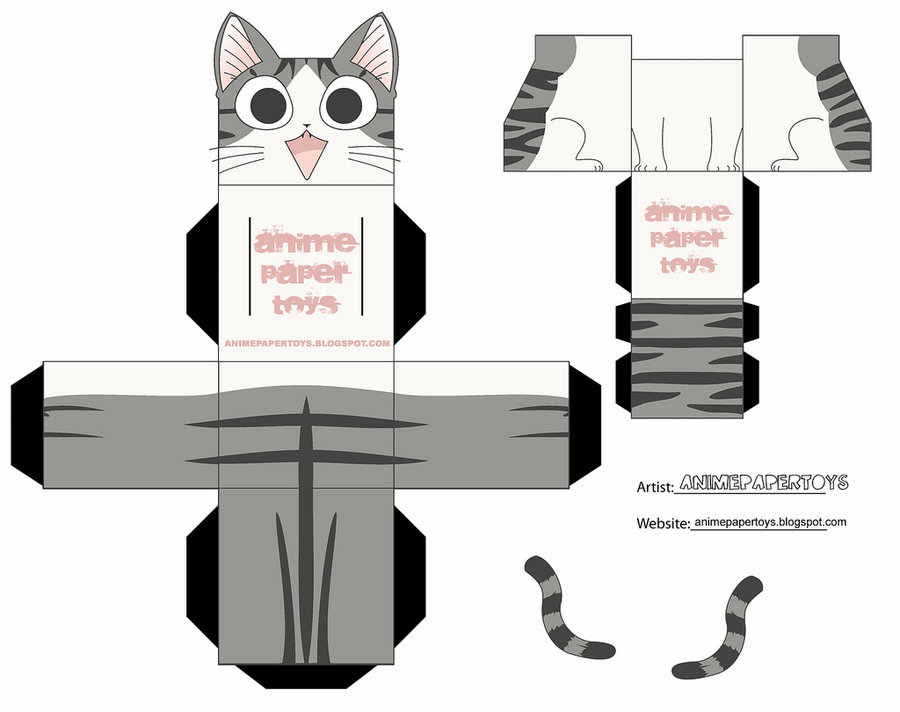 anime paper toys

ANIMEPAPERTOYS.BLOGSPOT.COM

anime paper toys

Artist: ANIMEPAPERTOYS

Website: animepapertoys.blogspot.com