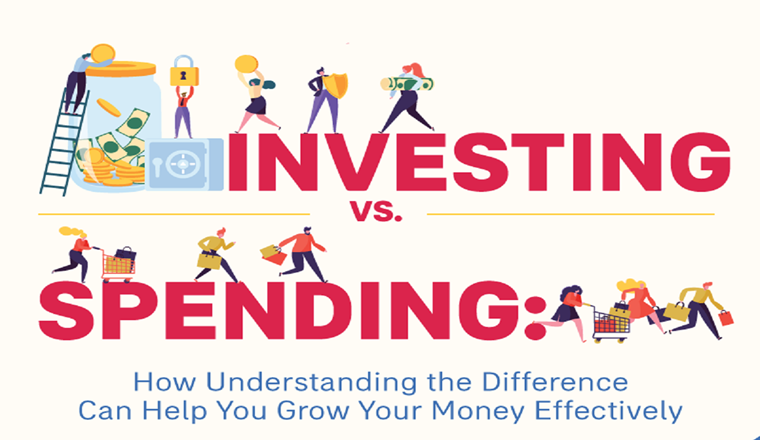 INVESTING
VS.
SPENDING:

How Understanding the Difference Can Help You Grow Your Money Effectively