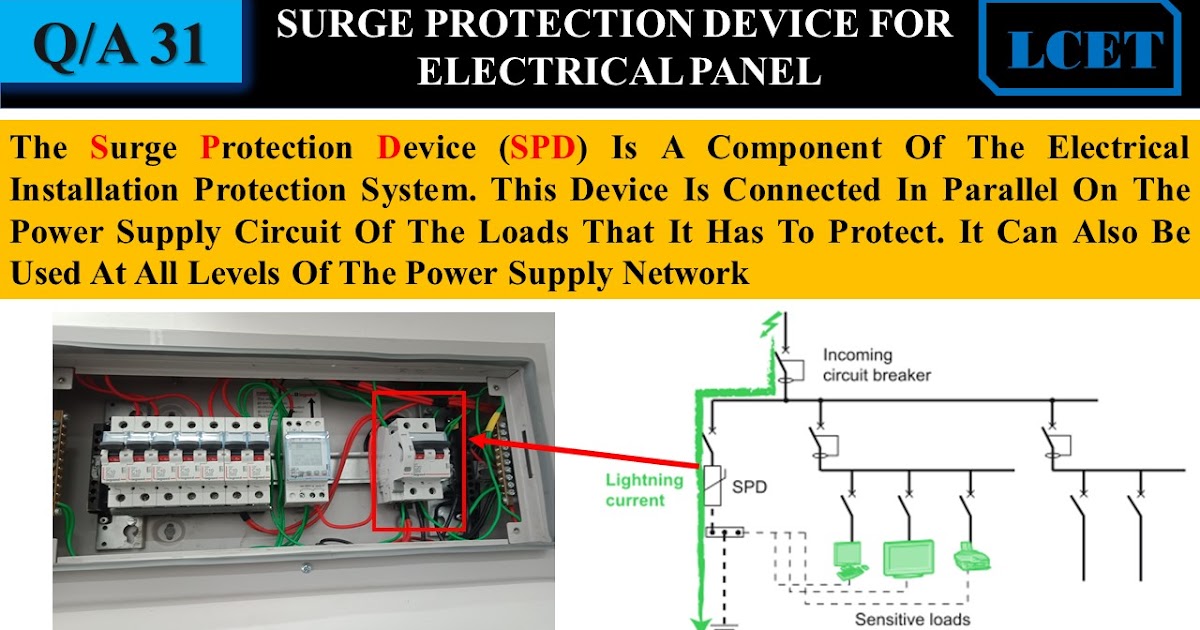 Q/A 31

SURGE PROTECTION DEVICE FOR ELECTRICAL PANEL

LCET

The Surge Protection Device (SPD) Is A Component Of The Electrical Installation Protection System. This Device Is Connected In Parallel On The Power Supply Circuit Of The Loads That It Has To Protect. It Can Also Be Used At All Levels Of The Power Supply Network

Incoming circuit breaker

Lightning current

SPD

Sensitive loads