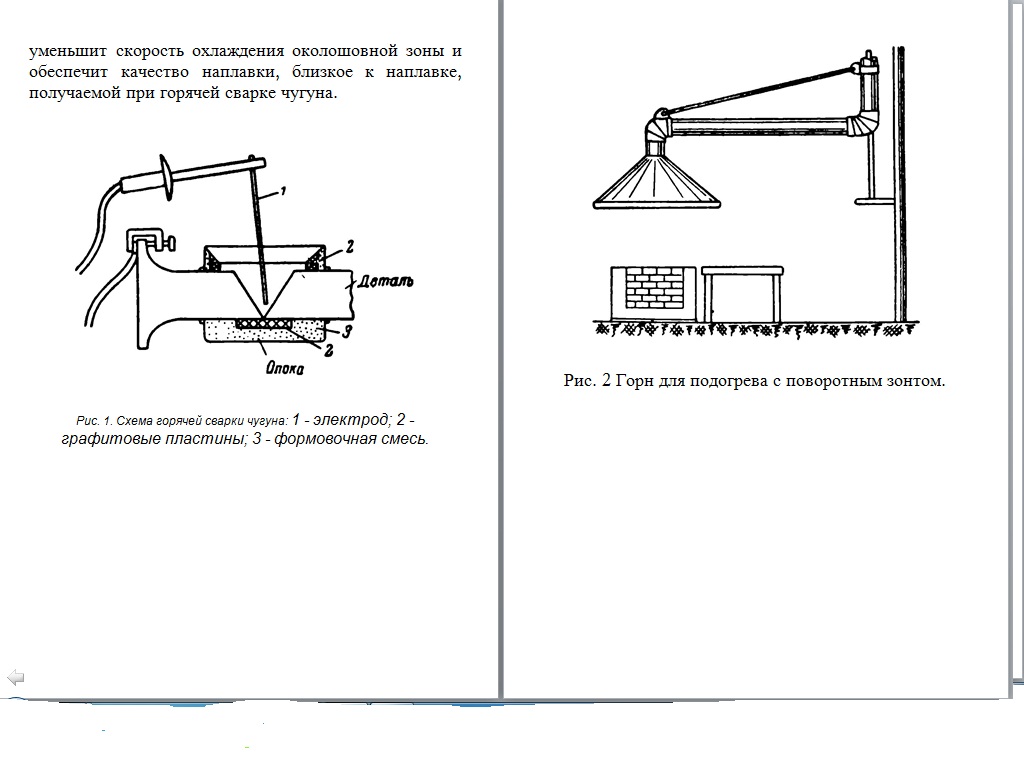 уменьшит скорость охлаждения околошовной зоны и обеспечит качество наплавки, близкое к наплавке, получаемой при горячей сварке чугуна.

1
2
Деталь
3
2
Опока

Рис. 1. Схема горячей сварки чугуна: 1 - электрод; 2 - графитовые пластины; 3 - формовочная смесь.

Рис. 2 Горн для подогрева с поворотным зонтом.