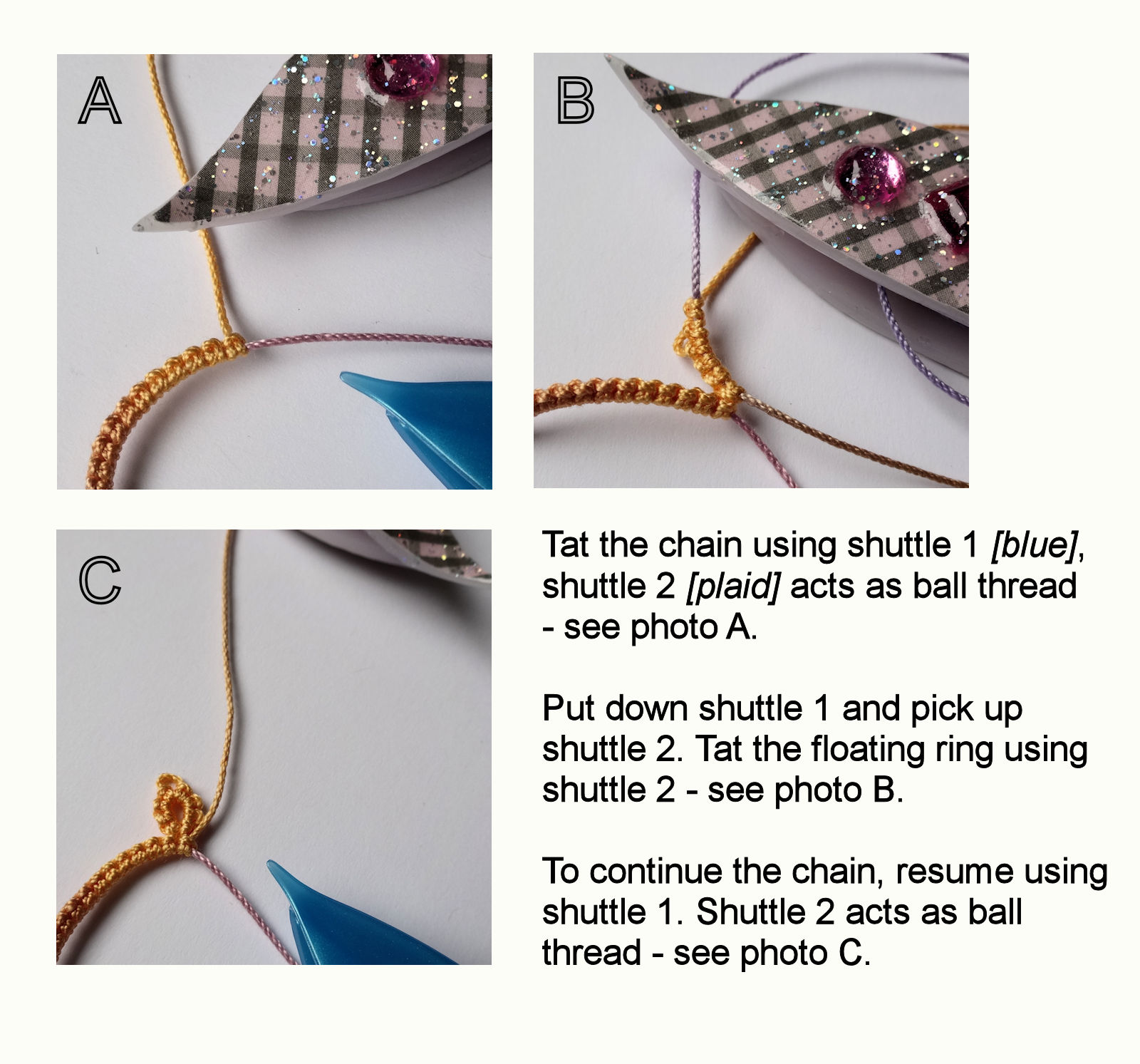 A

B

C

Tat the chain using shuttle 1 [blue], shuttle 2 [plaid] acts as ball thread - see photo A.

Put down shuttle 1 and pick up shuttle 2. Tat the floating ring using shuttle 2 - see photo B.

To continue the chain, resume using shuttle 1. Shuttle 2 acts as ball thread - see photo C.