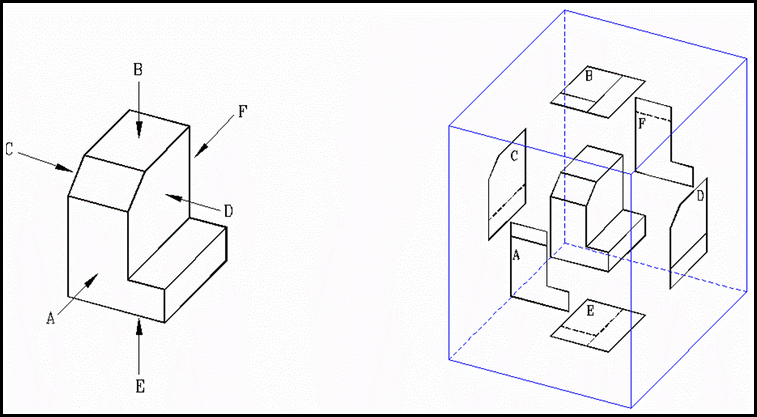 B
F
C
D
A
E

B
F
C
D
A
E