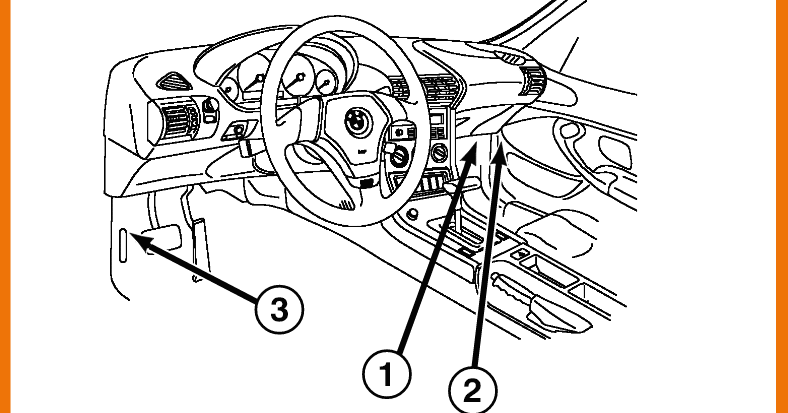 3

1

2