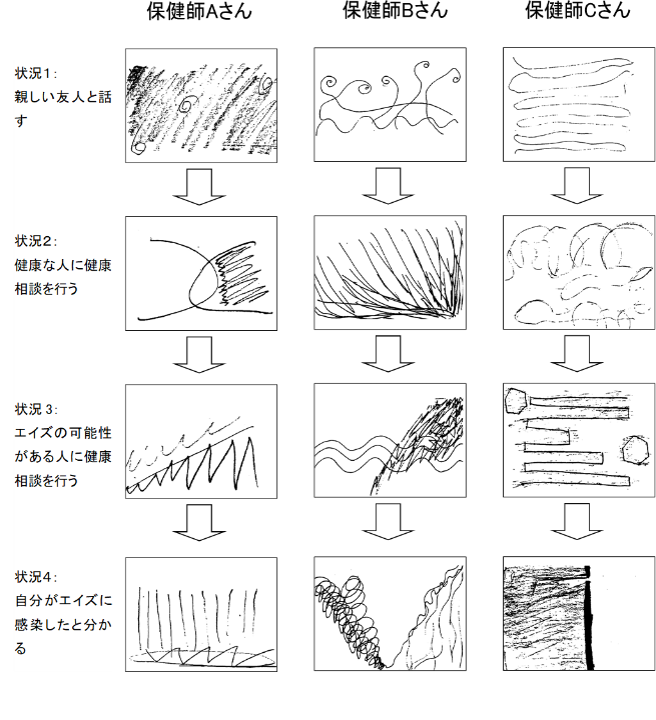 保健師Aさん　保健師Bさん　保健師Cさん

状況1：
親しい友人と話す

状況2：
健康な人に健康相談を行う

状況 3：
エイズの可能性がある人に健康相談を行う

状況4：
自分がエイズに感染したと分かる