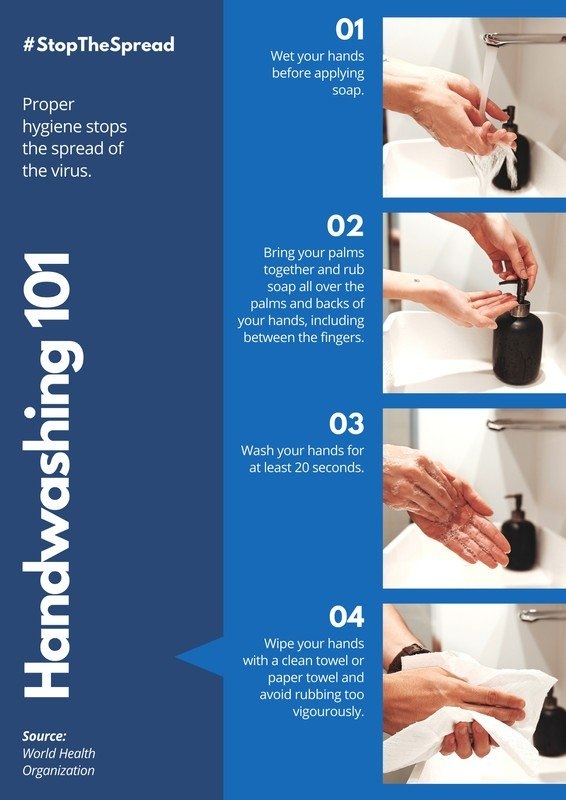 #StopTheSpread

Proper hygiene stops the spread of the virus.

Handwashing 101

Source:
World Health Organization

01

Wet your hands before applying soap.

02

Bring your palms together and rub soap all over the palms and backs of your hands, including between the fingers.

03

Wash your hands for at least 20 seconds.

04

Wipe your hands with a clean towel or paper towel and avoid rubbing too vigourously.