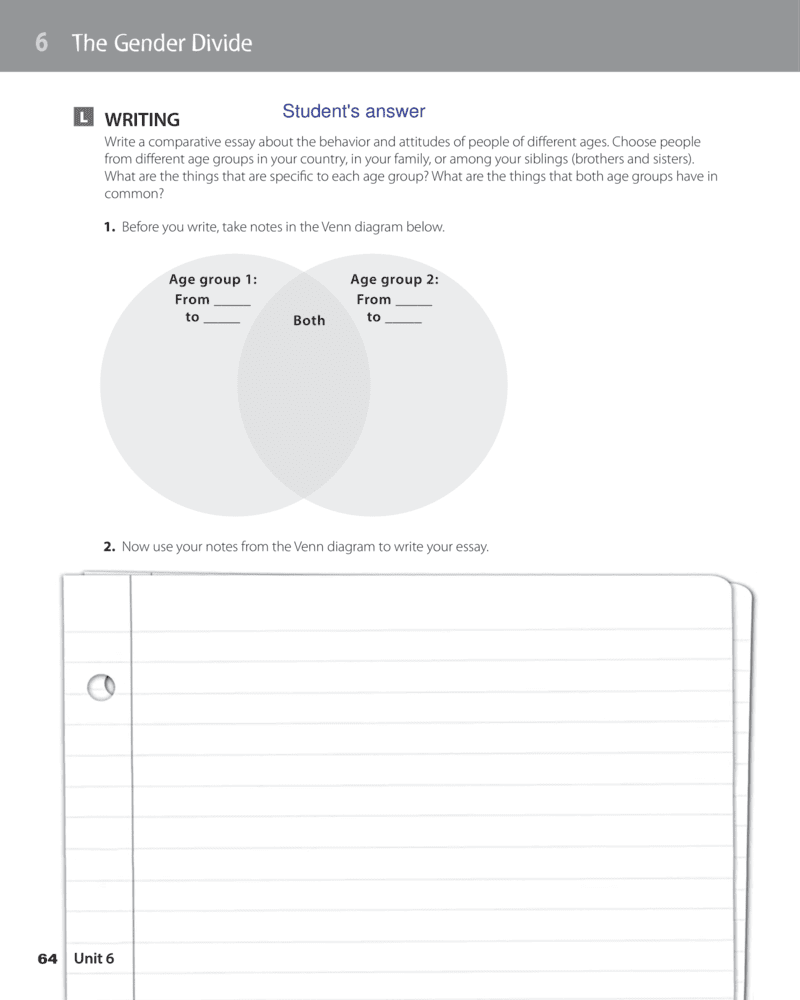 6 The Gender Divide

L WRITING

Student's answer

Write a comparative essay about the behavior and attitudes of people of different ages. Choose people from different age groups in your country, in your family, or among your siblings (brothers and sisters). What are the things that are specific to each age group? What are the things that both age groups have in common?

1. Before you write, take notes in the Venn diagram below.

Age group 1:
From _____
to _____

Both

Age group 2:
From _____
to _____

2. Now use your notes from the Venn diagram to write your essay.

64 Unit 6