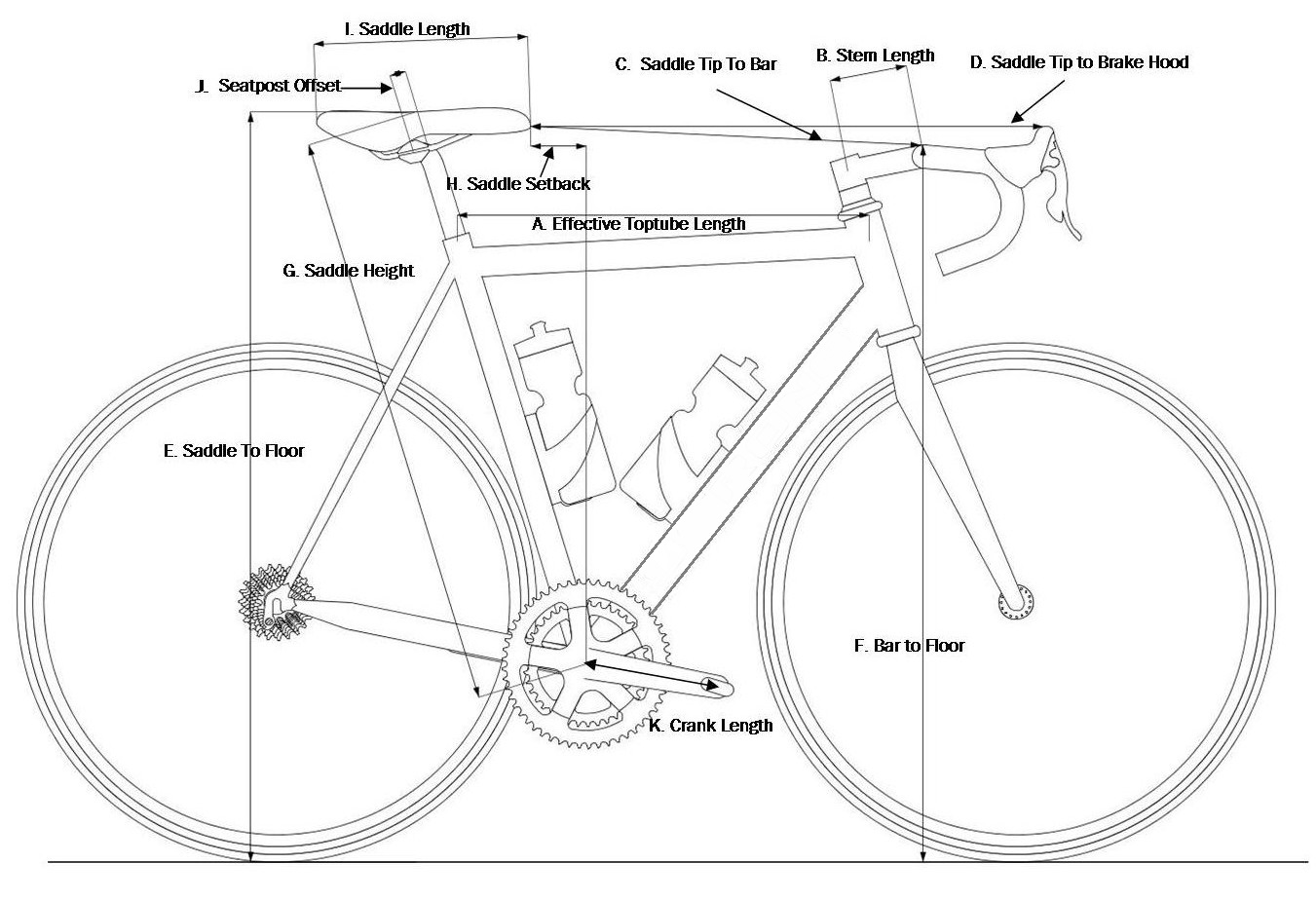 I. Saddle Length

J. Seatpost Offset

C. Saddle Tip To Bar

B. Stem Length

D. Saddle Tip to Brake Hood

H. Saddle Setback

A. Effective Toptube Length

G. Saddle Height

E. Saddle To Floor

F. Bar to Floor

K. Crank Length