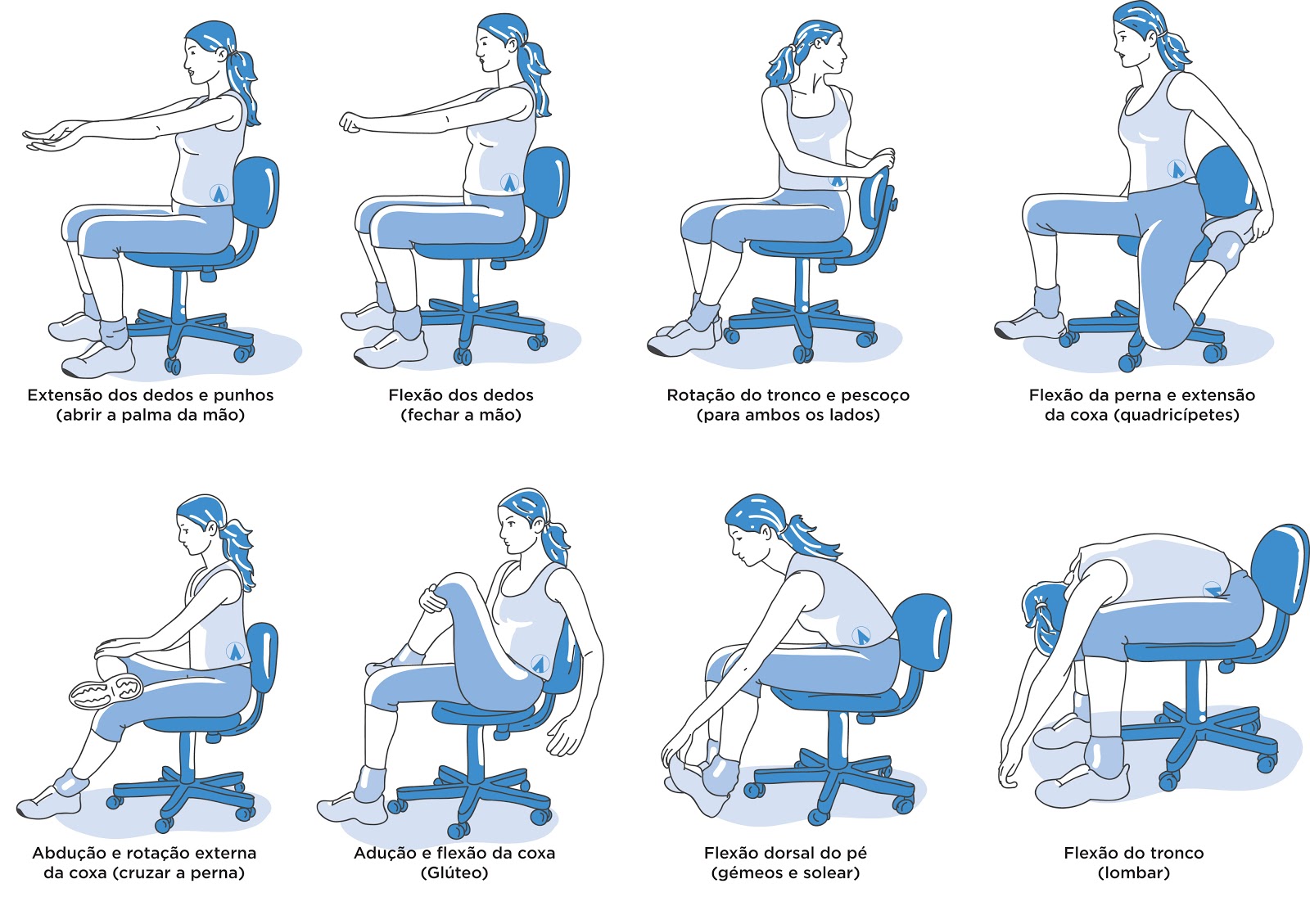 Extensão dos dedos e punhos (abrir a palma da mão)

Flexão dos dedos (fechar a mão)

Rotação do tronco e pescoço (para ambos os lados)

Flexão da perna e extensão da coxa (quadricípetes)

Abdução e rotação externa da coxa (cruzar a perna)

Adução e flexão da coxa (Glúteo)

Flexão dorsal do pé (gémeos e solear)

Flexão do tronco (lombar)