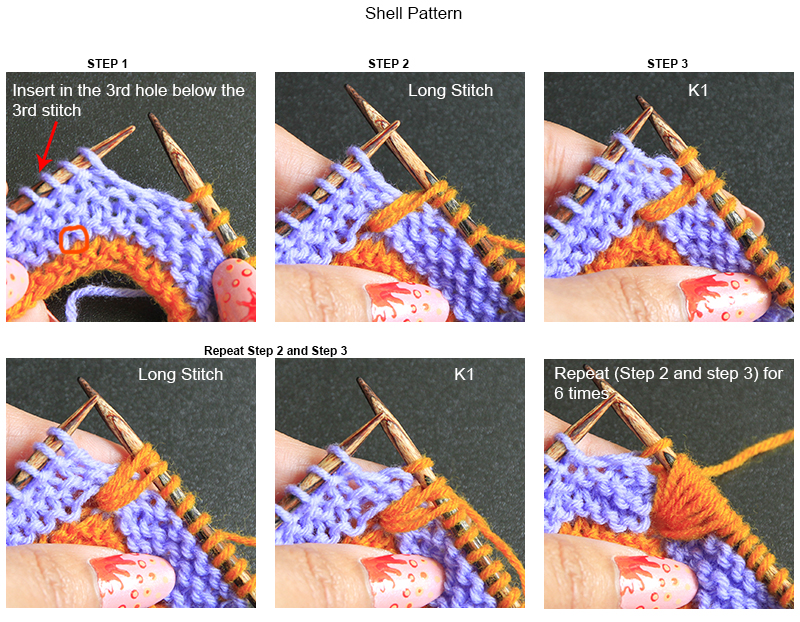 Shell Pattern

STEP 1

Insert in the 3rd hole below the 3rd stitch

STEP 2

Long Stitch

STEP 3

K1

Repeat Step 2 and Step 3

Long Stitch

K1

Repeat (Step 2 and step 3) for 6 times