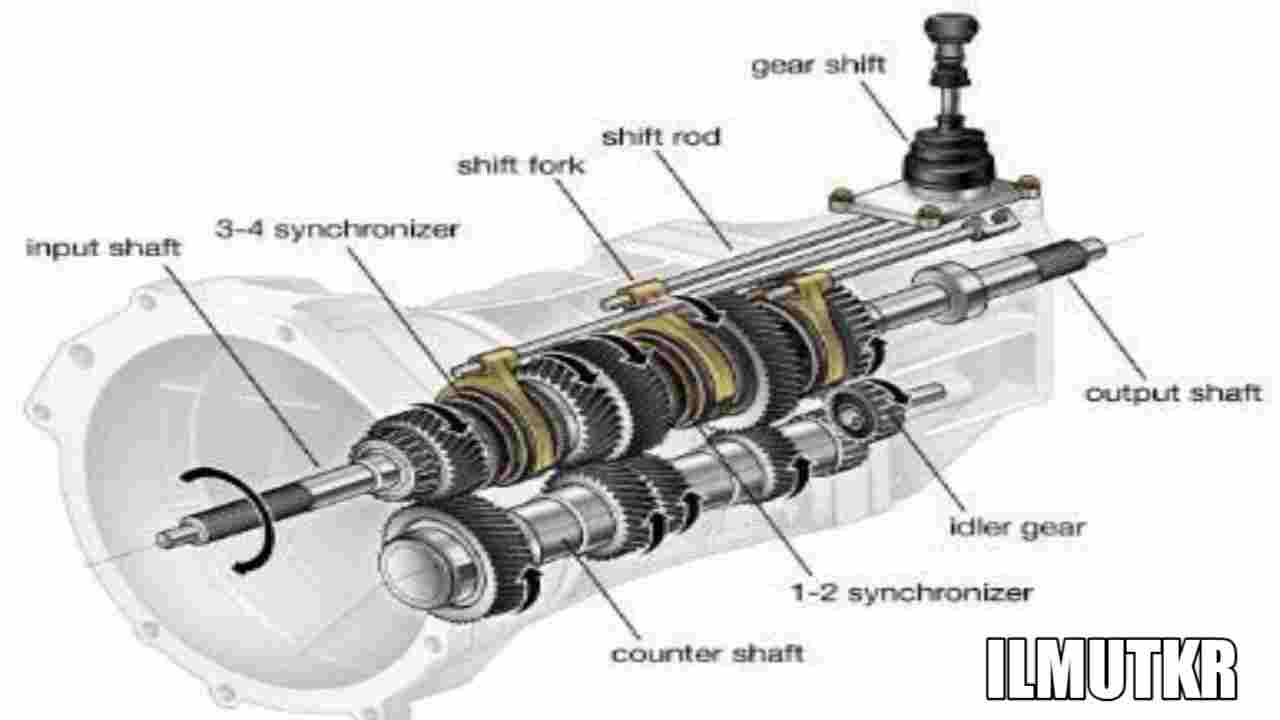 gear shift
shift rod
shift fork
3-4 synchronizer
input shaft
output shaft
idler gear
1-2 synchronizer
counter shaft
ILMUTKR