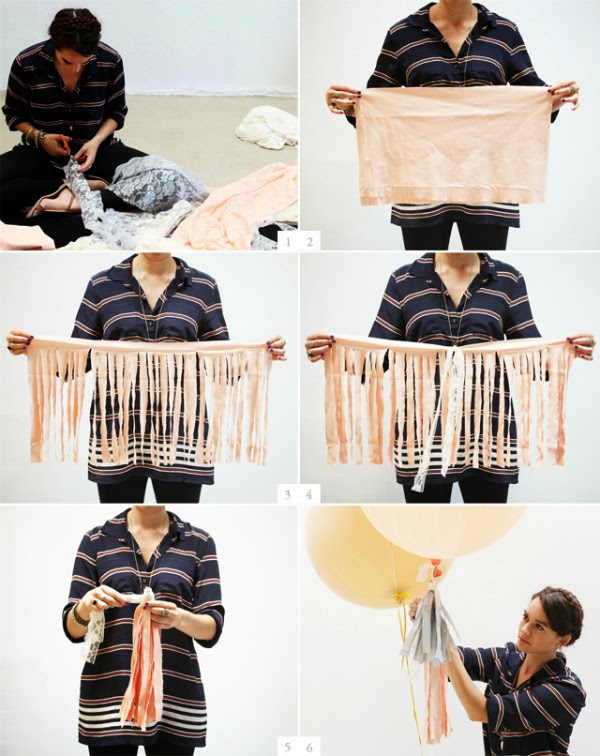 1 2

3 4

5 6