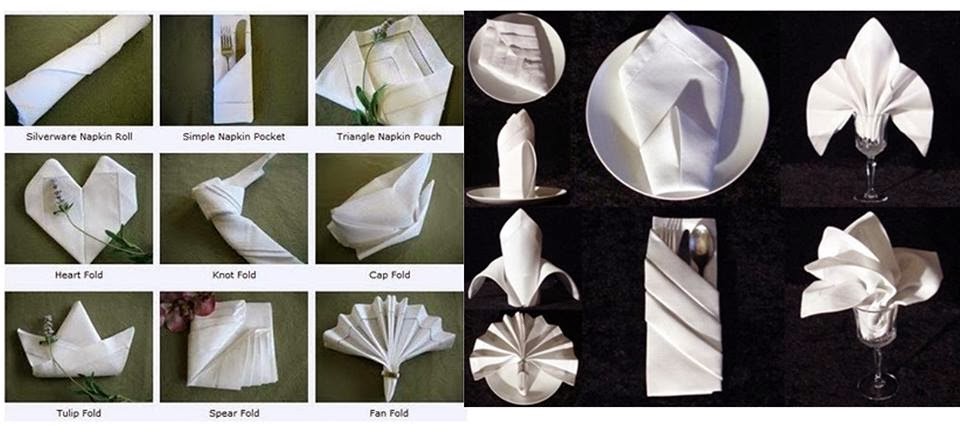 Silverware Napkin Roll

Simple Napkin Pocket

Triangle Napkin Pouch

Heart Fold

Knot Fold

Cap Fold

Tulip Fold

Spear Fold

Fan Fold