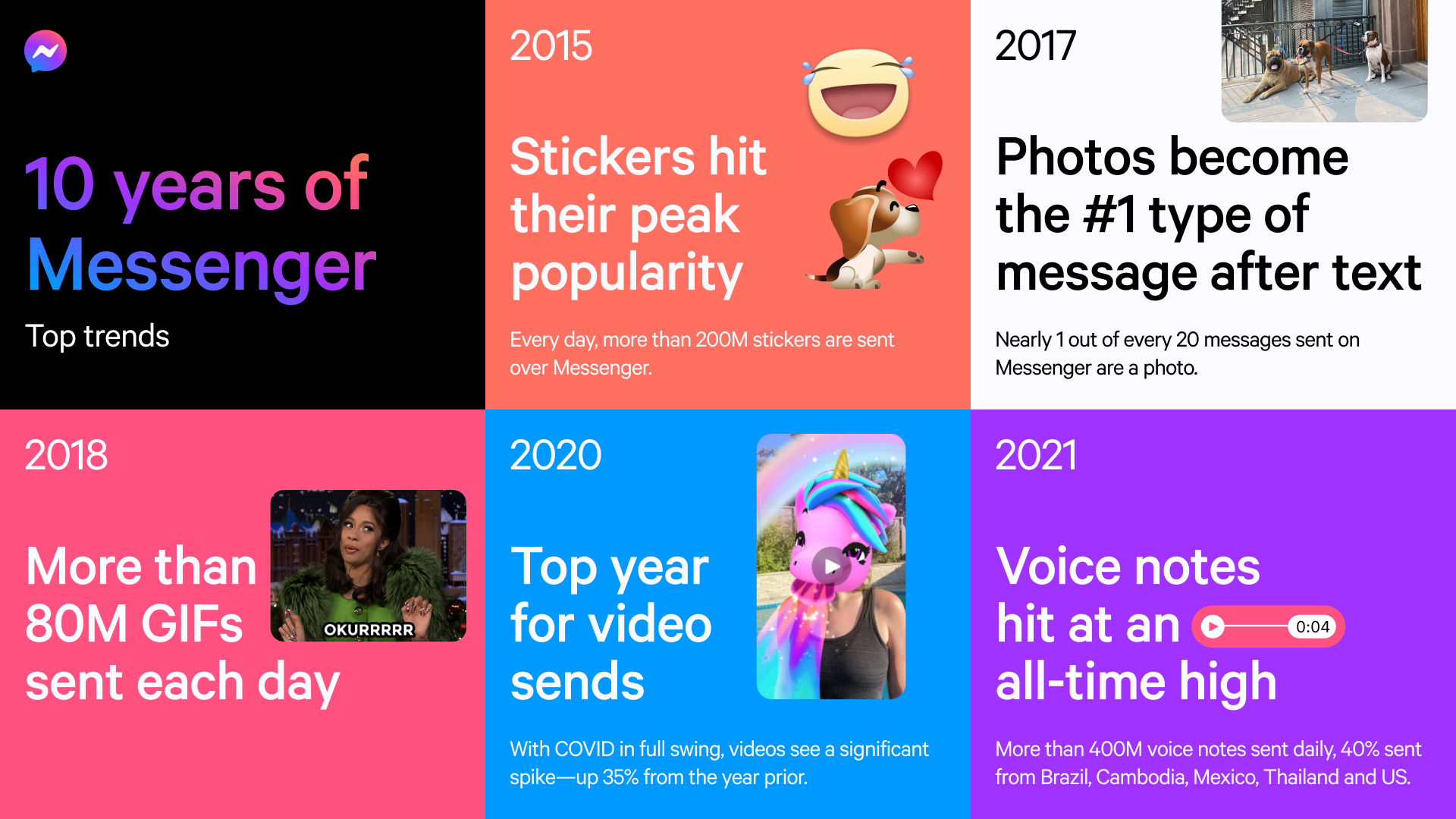 10 years of Messenger

Top trends

2015

Stickers hit their peak popularity

Every day, more than 200M stickers are sent over Messenger.

2017

Photos become the #1 type of message after text

Nearly 1 out of every 20 messages sent on Messenger are a photo.

2018

More than 80M GIFs sent each day

OKURRRRR

2020

Top year for video sends

With COVID in full swing, videos see a significant spike—up 35% from the year prior.

2021

Voice notes hit at an all-time high

0:04

More than 400M voice notes sent daily, 40% sent from Brazil, Cambodia, Mexico, Thailand and US.