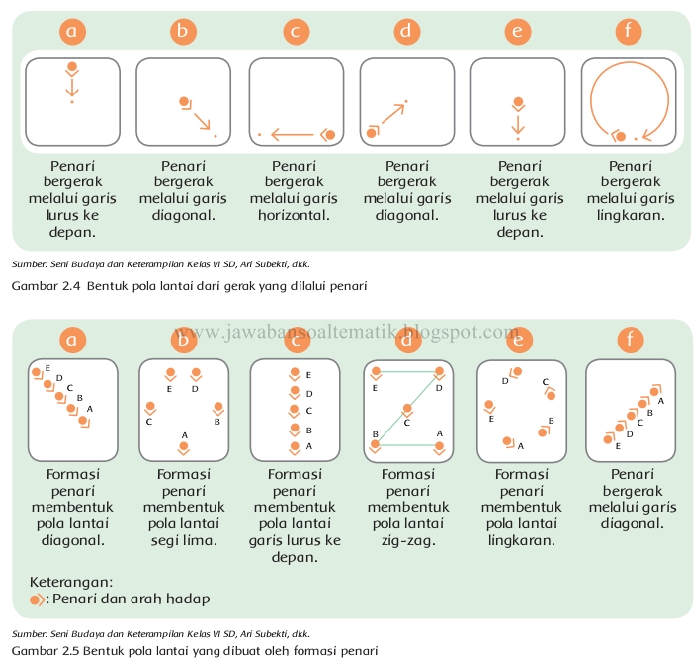 a

Penari bergerak melalui garis lurus ke depan.

b

Penari bergerak melalui garis diagonal.

c

Penari bergerak melalui garis horizontal.

d

Penari bergerak melalui garis diagonal.

e

Penari bergerak melalui garis lurus ke depan.

f

Penari bergerak melalui garis lingkaran.

Sumber: Seni Budaya dan Keterampilan Kelas VI SD, Ari Subekti, dkk.

Gambar 2.4 Bentuk pola lantai dari gerak yang dilalui penari

www.jawabansoaltematik.blogspot.com

a

E D C B A

Formasi penari membentuk pola lantai diagonal.

b

E D C B A

Formasi penari membentuk pola lantai segi lima.

c

E D C B A

Formasi penari membentuk pola lantai garis lurus ke depan.

d

E D C B A

Formasi penari membentuk pola lantai zig-zag.

e

D C E E A

Formasi penari membentuk pola lantai lingkaran.

f

A B C D E

Penari bergerak melalui garis diagonal.

Keterangan:
: Penari dan arah hadap

Sumber: Seni Budaya dan Keterampilan Kelas VI SD, Ari Subekti, dkk.

Gambar 2.5 Bentuk pola lantai yang dibuat oleh formasi penari