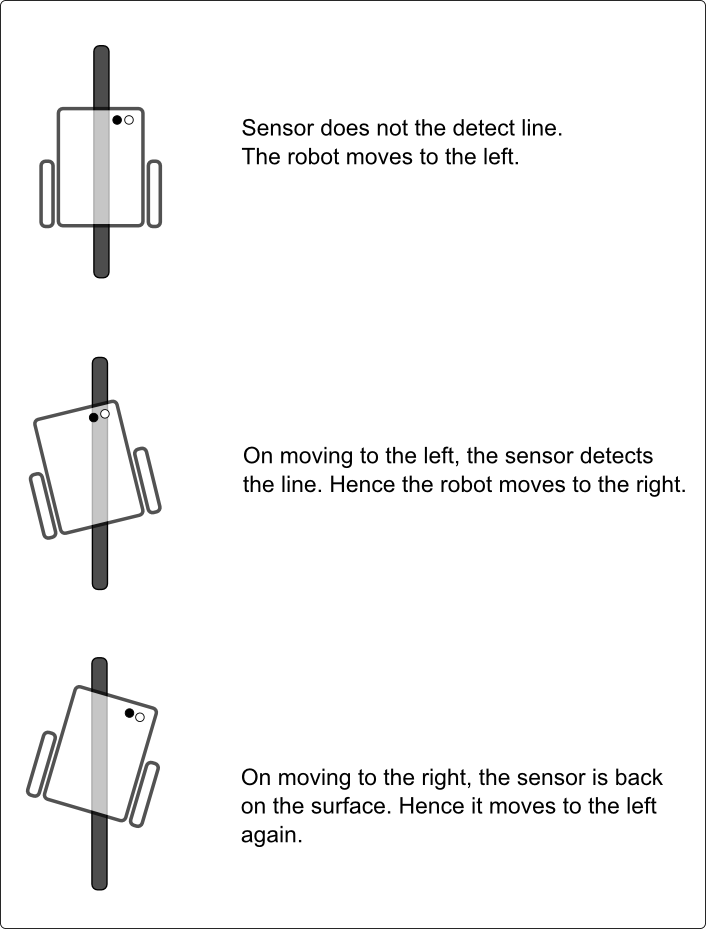 Sensor does not the detect line.
The robot moves to the left.

On moving to the left, the sensor detects the line. Hence the robot moves to the right.

On moving to the right, the sensor is back on the surface. Hence it moves to the left again.