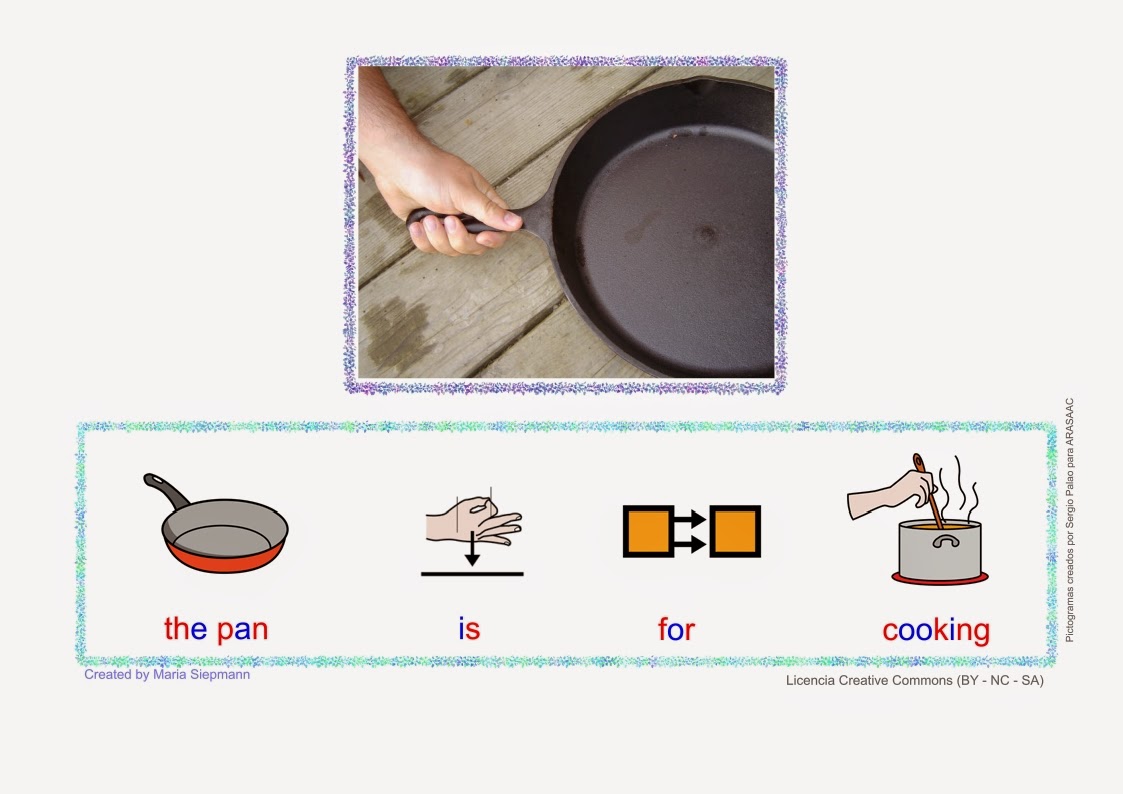 the pan is for cooking

Created by Maria Siepmann

Licencia Creative Commons (BY - NC - SA)

Pictogramas creados por Sergio Palao para ARASAAC