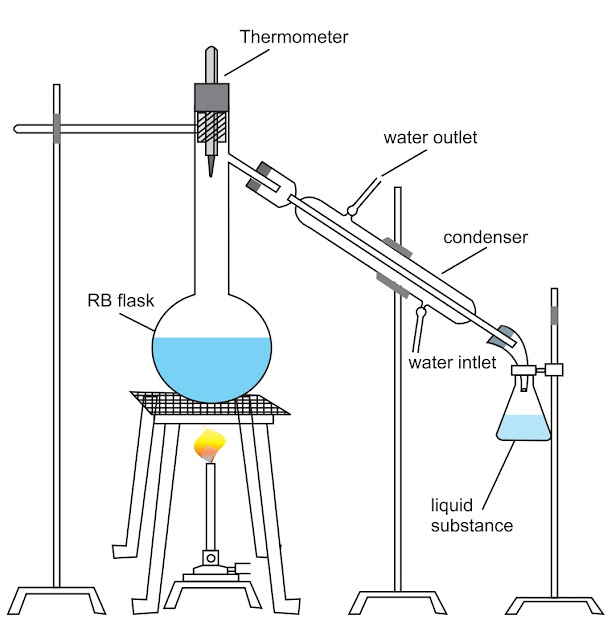 Thermometer

water outlet

condenser

RB flask

water intlet

liquid substance