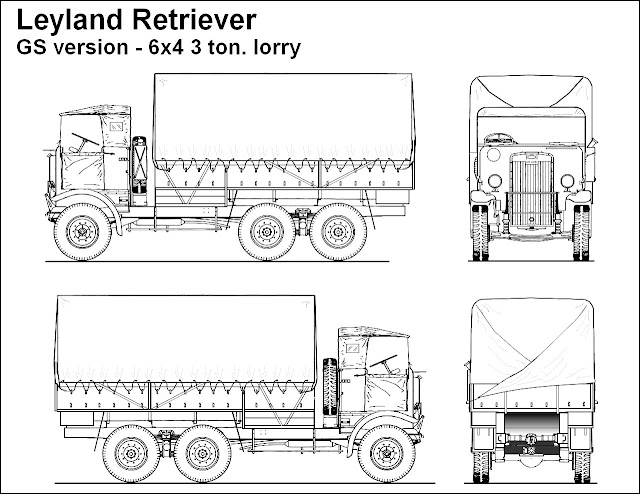 Leyland Retriever
GS version - 6x4 3 ton. lorry